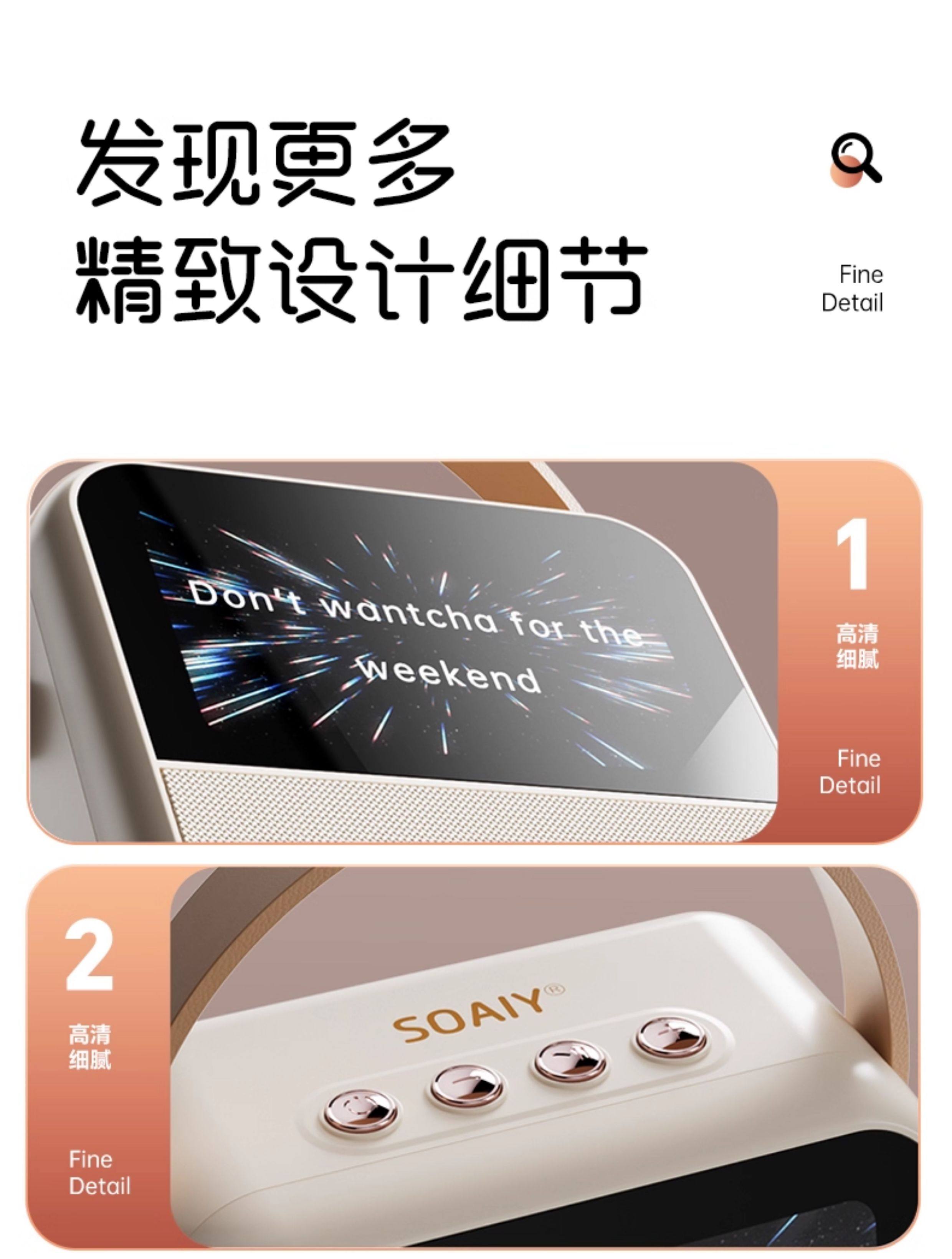 发现更多
精致设计细节

Fine
Detail

Don't wantcha for the weekend

1

高清
细腻

Fine
Detail

2

高清
细腻

Fine
Detail

SOAIY®