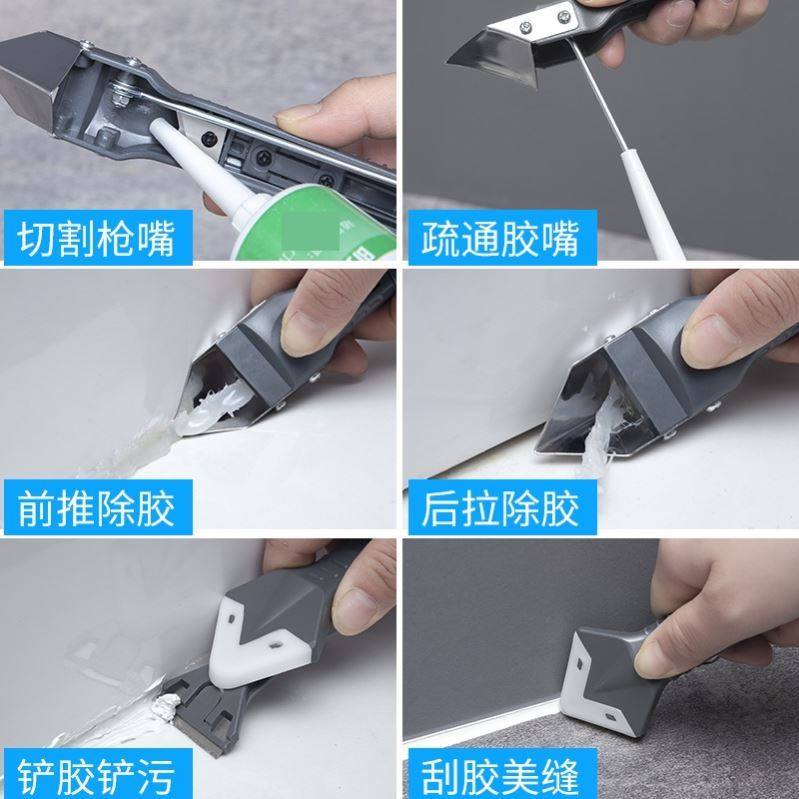 切割枪嘴

疏通胶嘴

前推除胶

后拉除胶

铲胶铲污

刮胶美缝