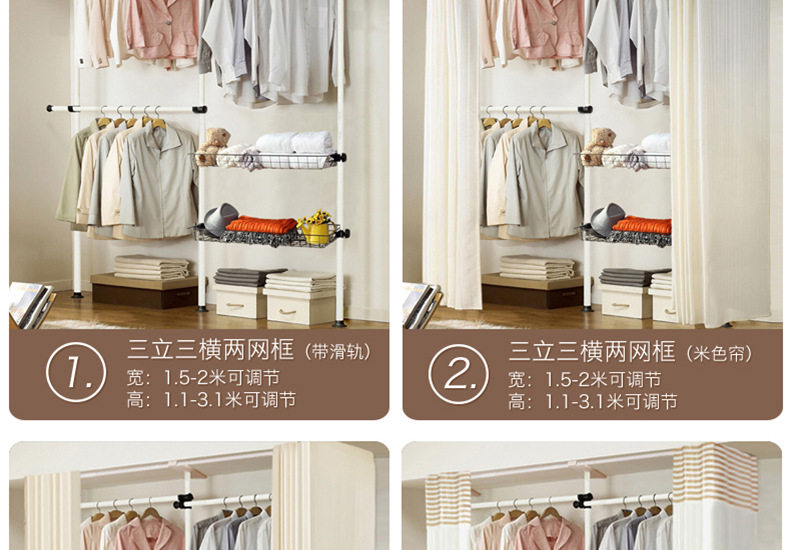 1.
三立三横两网框（带滑轨）
宽：1.5-2米可调节
高：1.1-3.1米可调节

2.
三立三横两网框（米色帘）
宽：1.5-2米可调节
高：1.1-3.1米可调节