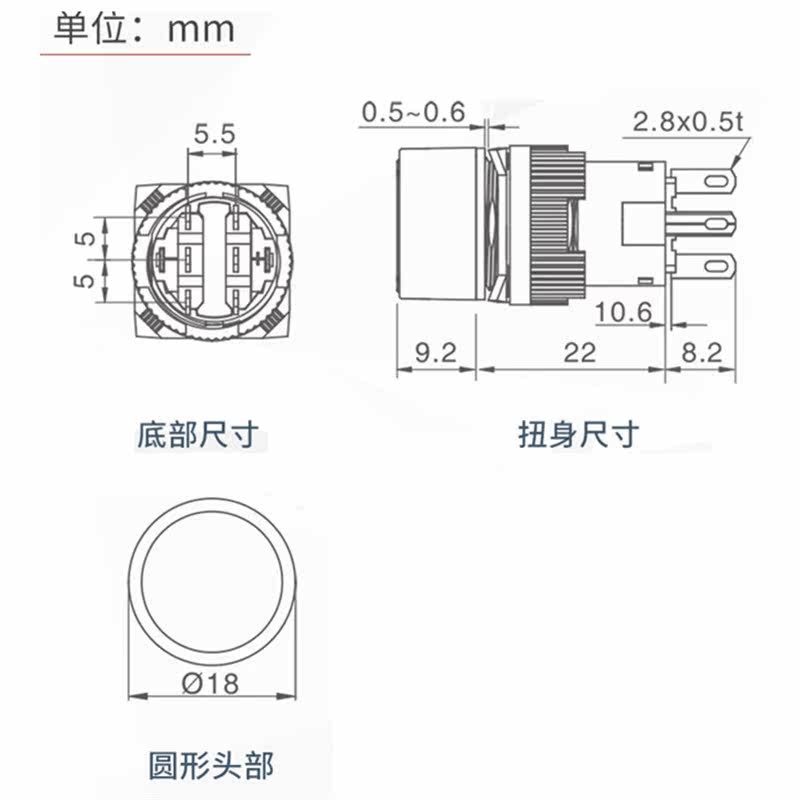 单位：mm

5.5

5

5

底部尺寸

0.5~0.6

2.8x0.5t

10.6

9.2

22

8.2

扭身尺寸

Ø18

圆形头部