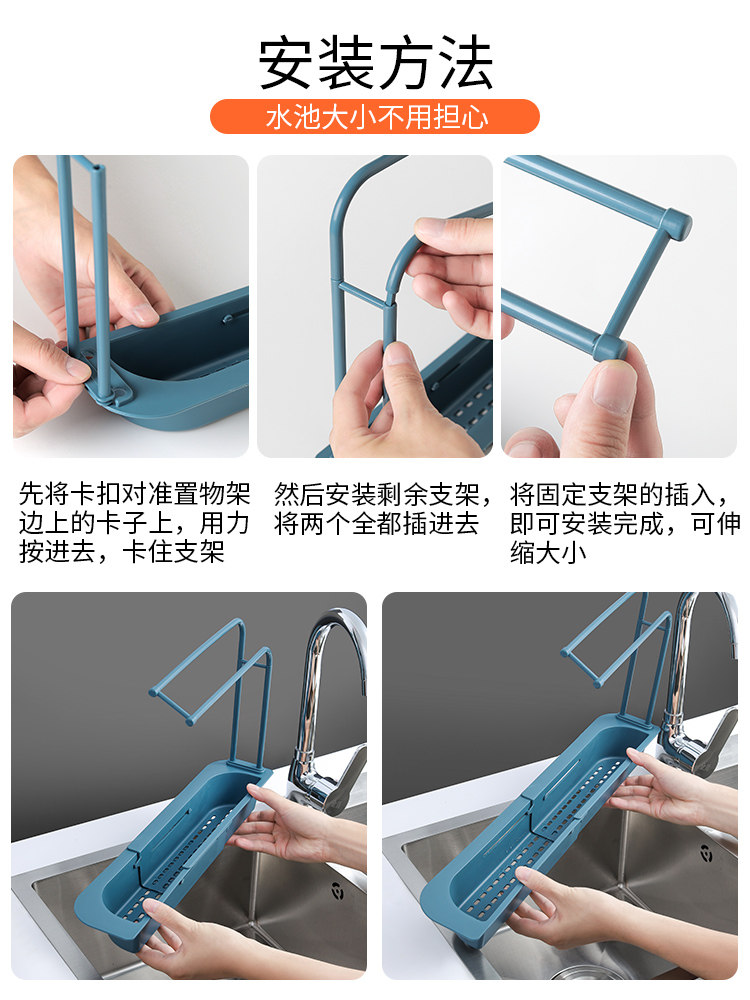 安装方法

水池大小不用担心

先将卡扣对准置物架边上的卡子上，用力按进去，卡住支架

然后安装剩余支架，将两个全都插进去

将固定支架的插入，即可安装完成，可伸缩大小