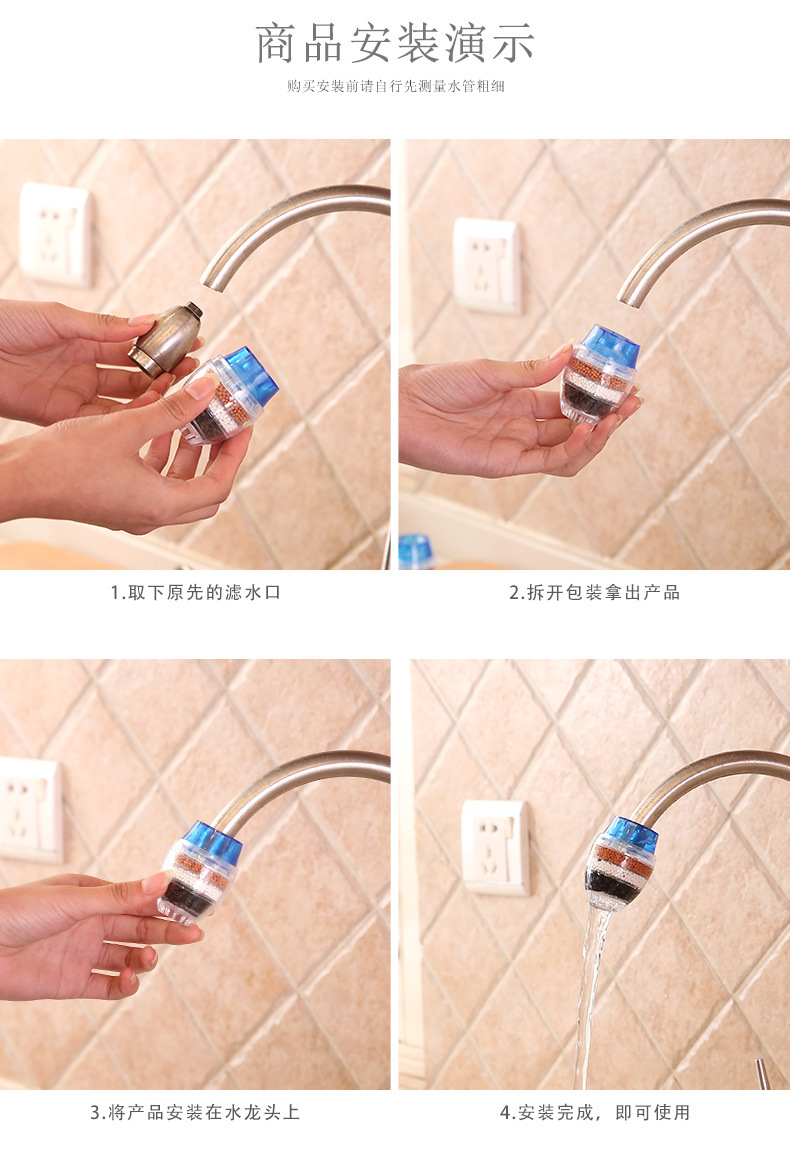 商品安装演示

购买安装前请自行先测量水管粗细

1.取下原先的滤水口

2.拆开包装拿出产品

3.将产品安装在水龙头上

4.安装完成，即可使用