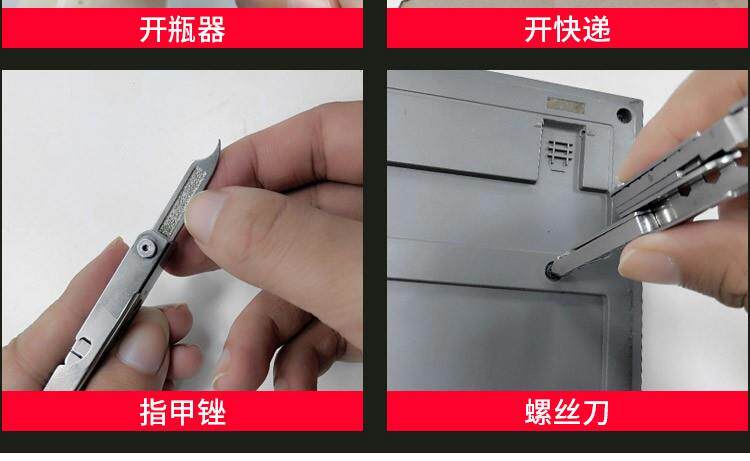 开瓶器

开快递

指甲锉

螺丝刀