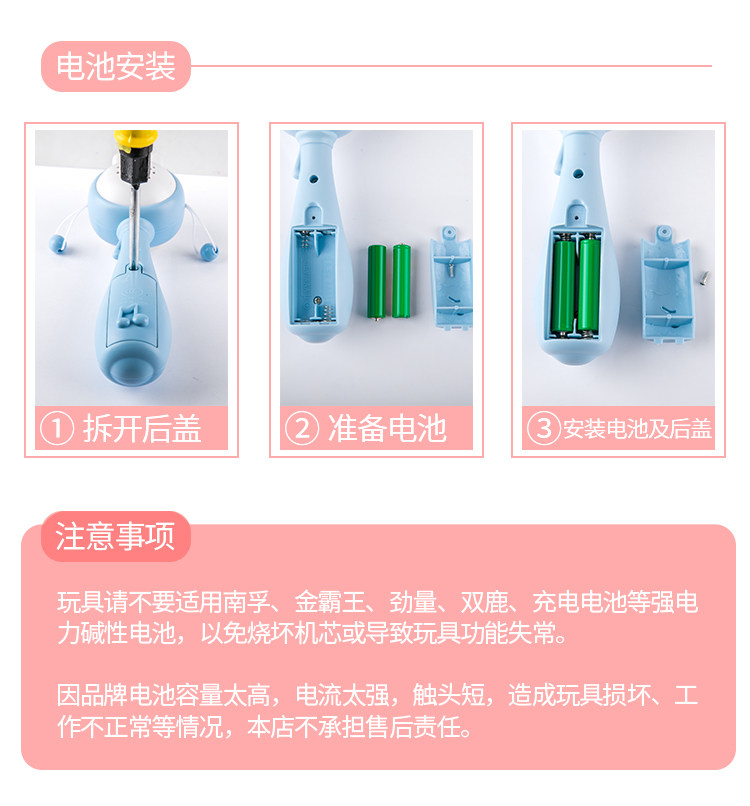 电池安装

① 拆开后盖

② 准备电池

③ 安装电池及后盖

注意事项

玩具请不要适用南孚、金霸王、劲量、双鹿、充电电池等强电力碱性电池，以免烧坏机芯或导致玩具功能失常。

因品牌电池容量太高，电流太强，触头短，造成玩具损坏、工作不正常等情况，本店不承担售后责任。