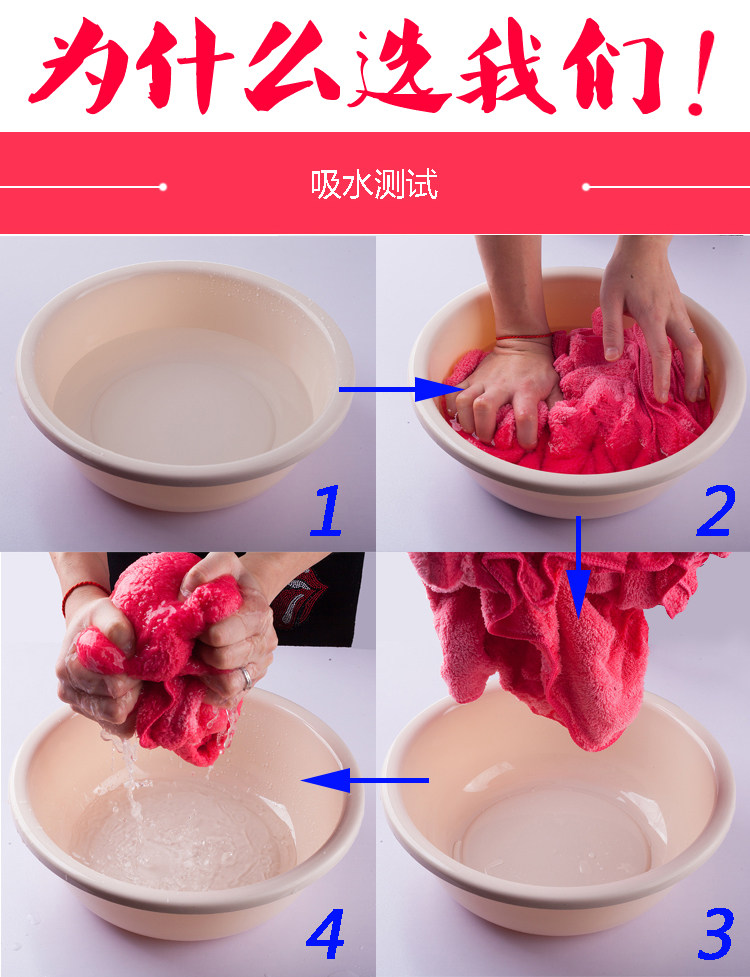 为什么选我们！

吸水测试

1

2

4

3