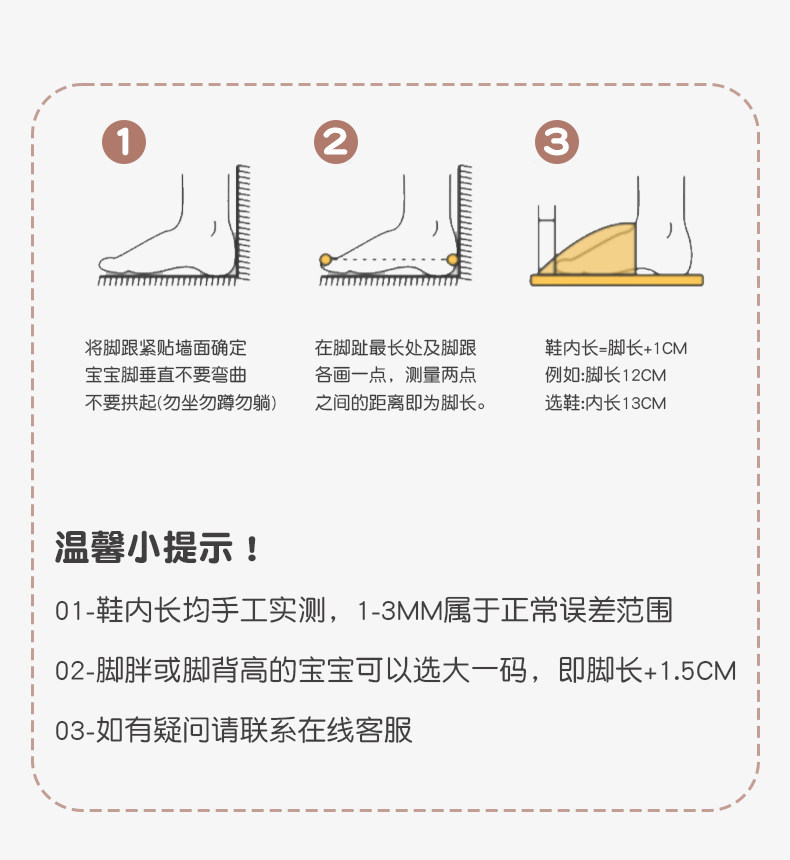 1

将脚跟紧贴墙面确定
宝宝脚垂直不要弯曲
不要拱起(勿坐勿蹲勿躺)

2

在脚趾最长处及脚跟
各画一点，测量两点
之间的距离即为脚长。

3

鞋内长=脚长+1CM
例如:脚长12CM
选鞋:内长13CM

温馨小提示！

01-鞋内长均手工实测，1-3MM属于正常误差范围

02-脚胖或脚背高的宝宝可以选大一码，即脚长+1.5CM

03-如有疑问请联系在线客服