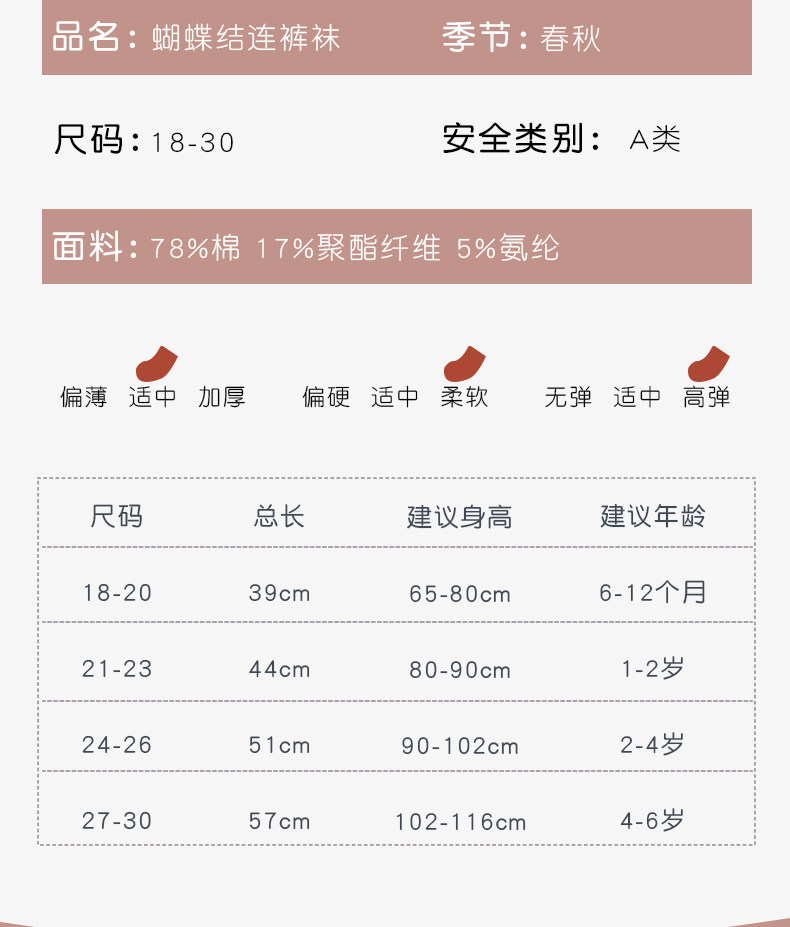 品名:蝴蝶结连裤袜 季节:春秋

尺码:18-30 安全类别: A类

面料:78%棉 17%聚酯纤维 5%氨纶

偏薄 适中 加厚 偏硬 适中 柔软 无弹 适中 高弹

| 尺码 | 总长 | 建议身高 | 建议年龄 |
|---|---|---|---|
| 18-20 | 39cm | 65-80cm | 6-12个月 |
| 21-23 | 44cm | 80-90cm | 1-2岁 |
| 24-26 | 51cm | 90-102cm | 2-4岁 |
| 27-30 | 57cm | 102-116cm | 4-6岁 |