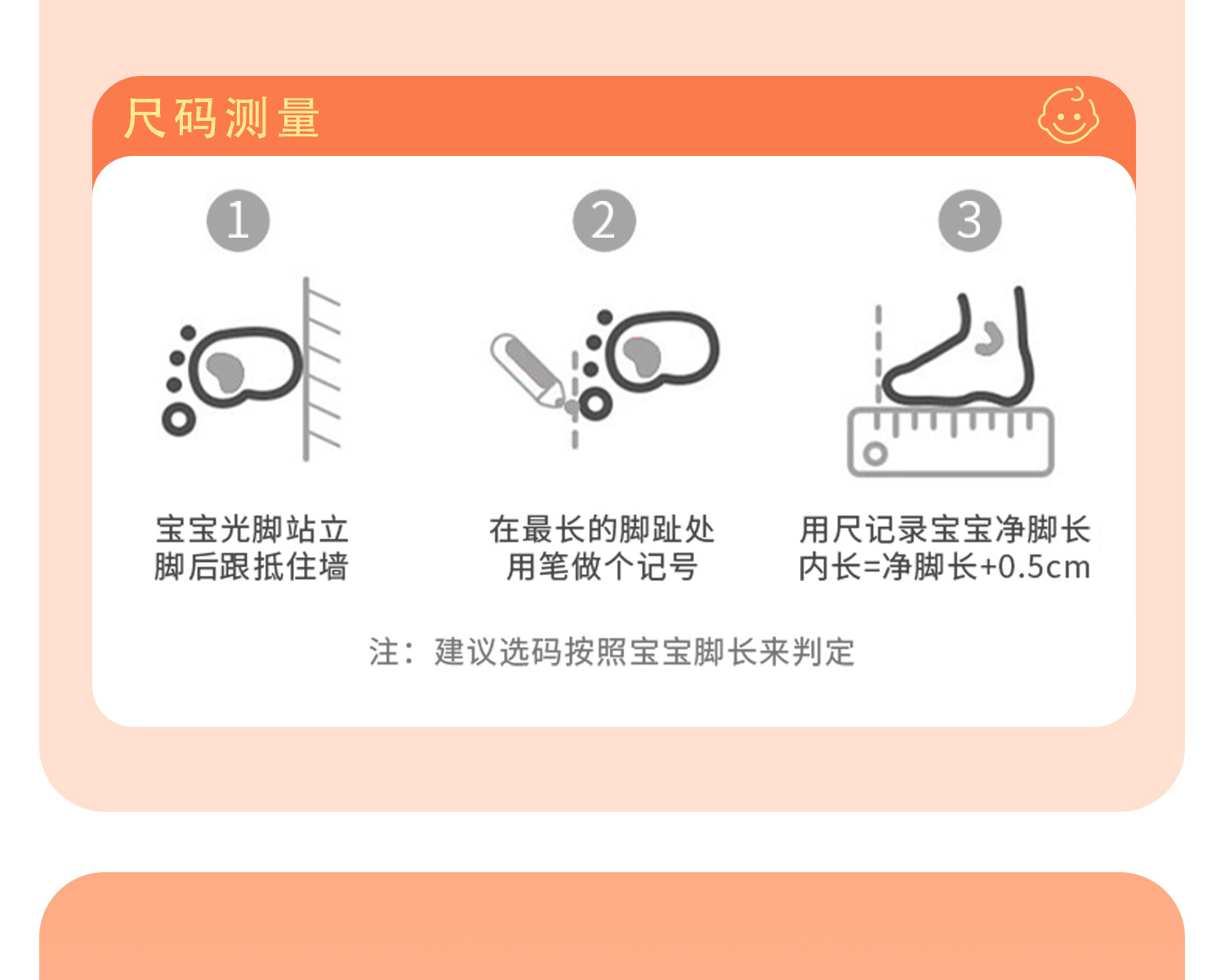 尺码测量

1

宝宝光脚站立
脚后跟抵住墙

2

在最长的脚趾处
用笔做个记号

3

用尺记录宝宝净脚长
内长=净脚长+0.5cm

注：建议选码按照宝宝脚长来判定