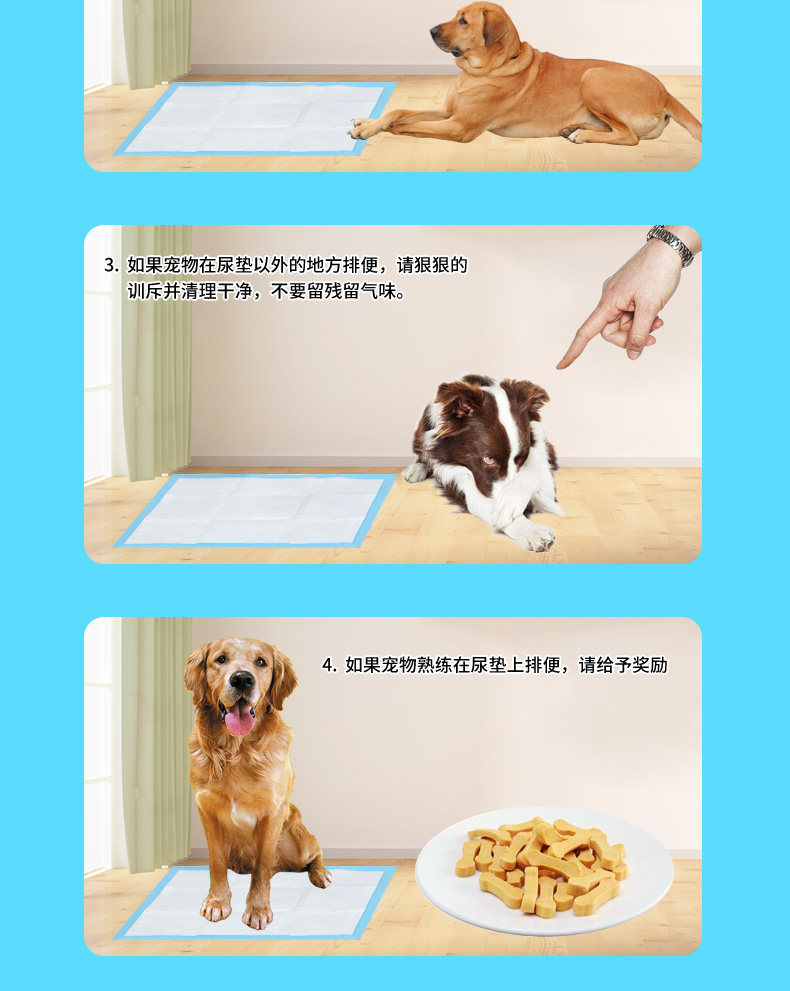 3. 如果宠物在尿垫以外的地方排便，请狠狠的训斥并清理干净，不要留残留气味。

4. 如果宠物熟练在尿垫上排便，请给予奖励