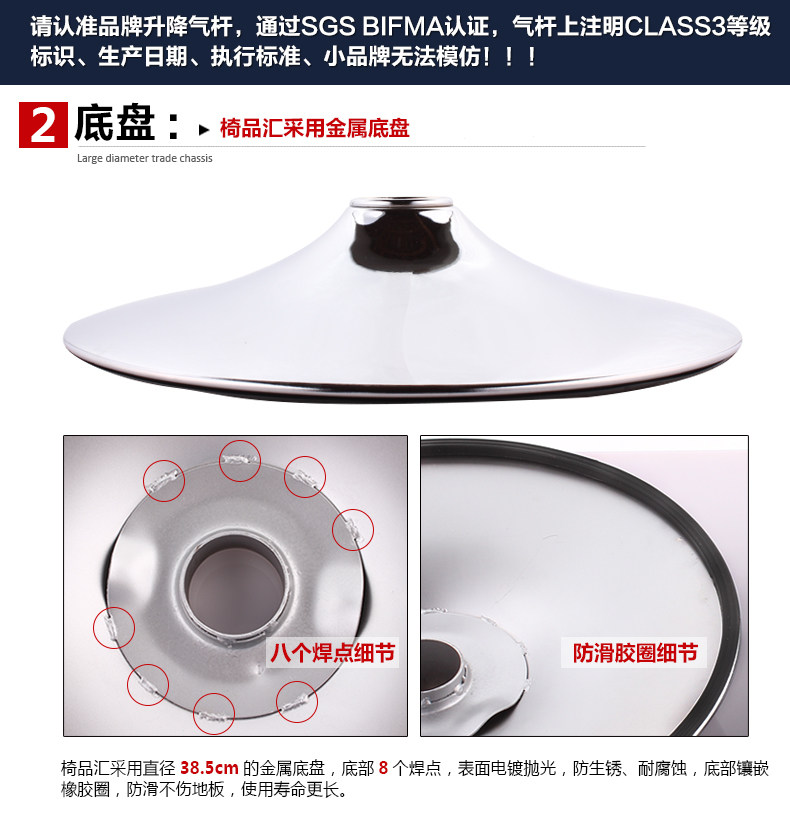 请认准品牌升降气杆，通过SGS BIFMA认证，气杆上注明CLASS3等级标识、生产日期、执行标准、小品牌无法模仿！！！

2 底盘： ▸ 椅品汇采用金属底盘

Large diameter trade chassis

八个焊点细节

防滑胶圈细节

椅品汇采用直径 38.5cm 的金属底盘，底部 8 个焊点，表面电镀抛光，防生锈、耐腐蚀，底部镶嵌橡胶圈，防滑不伤地板，使用寿命更长。