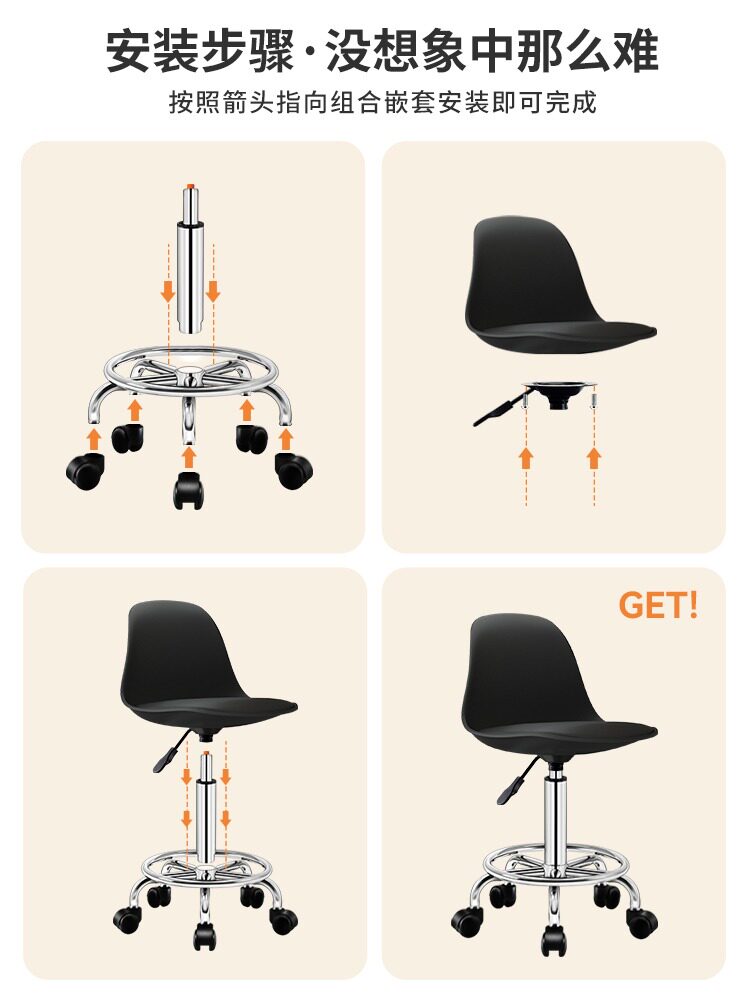 安装步骤·没想象中那么难

按照箭头指向组合嵌套安装即可完成

GET!