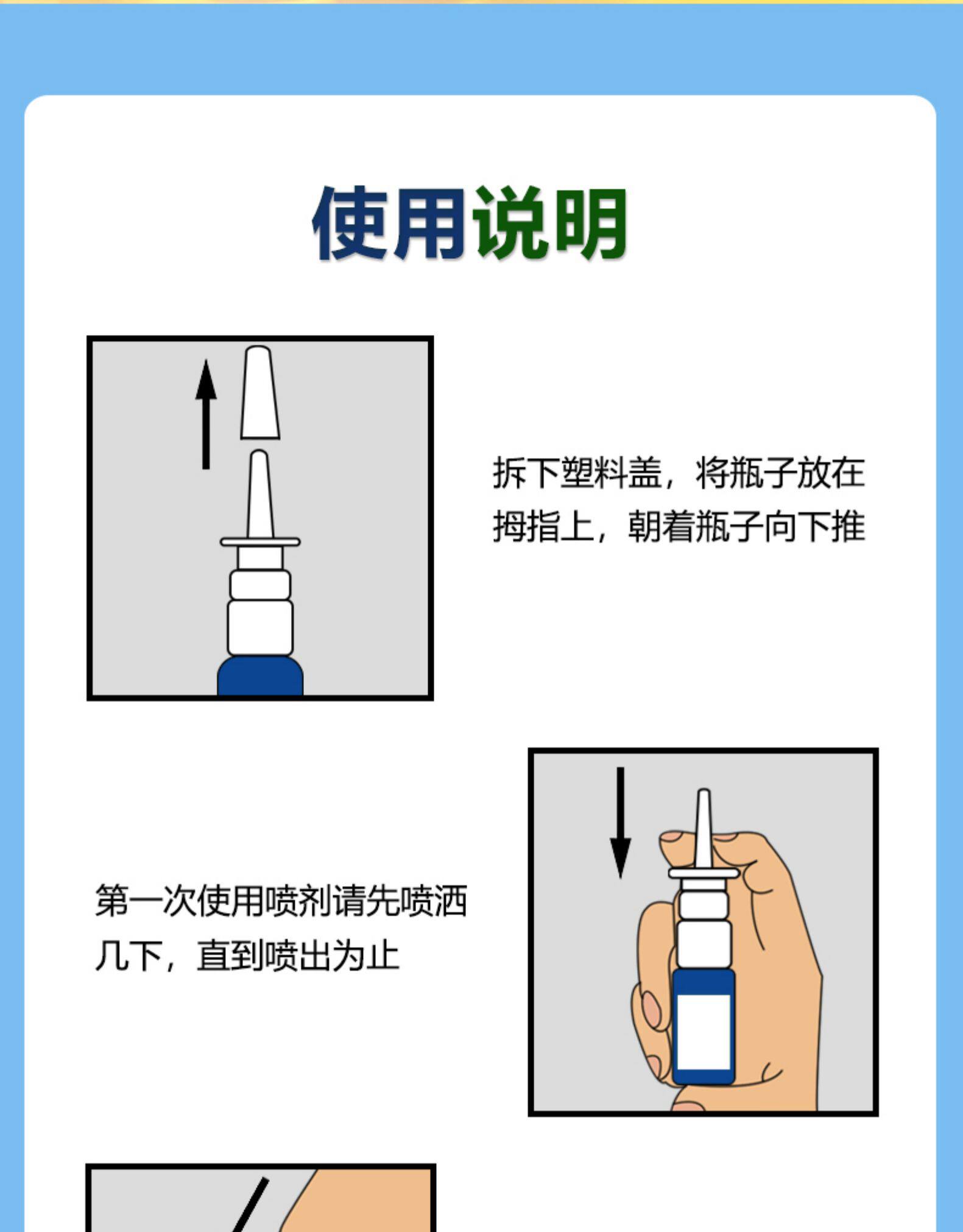 使用说明

拆下塑料盖，将瓶子放在拇指上，朝着瓶子向下推

第一次使用喷剂请先喷洒几下，直到喷出为止