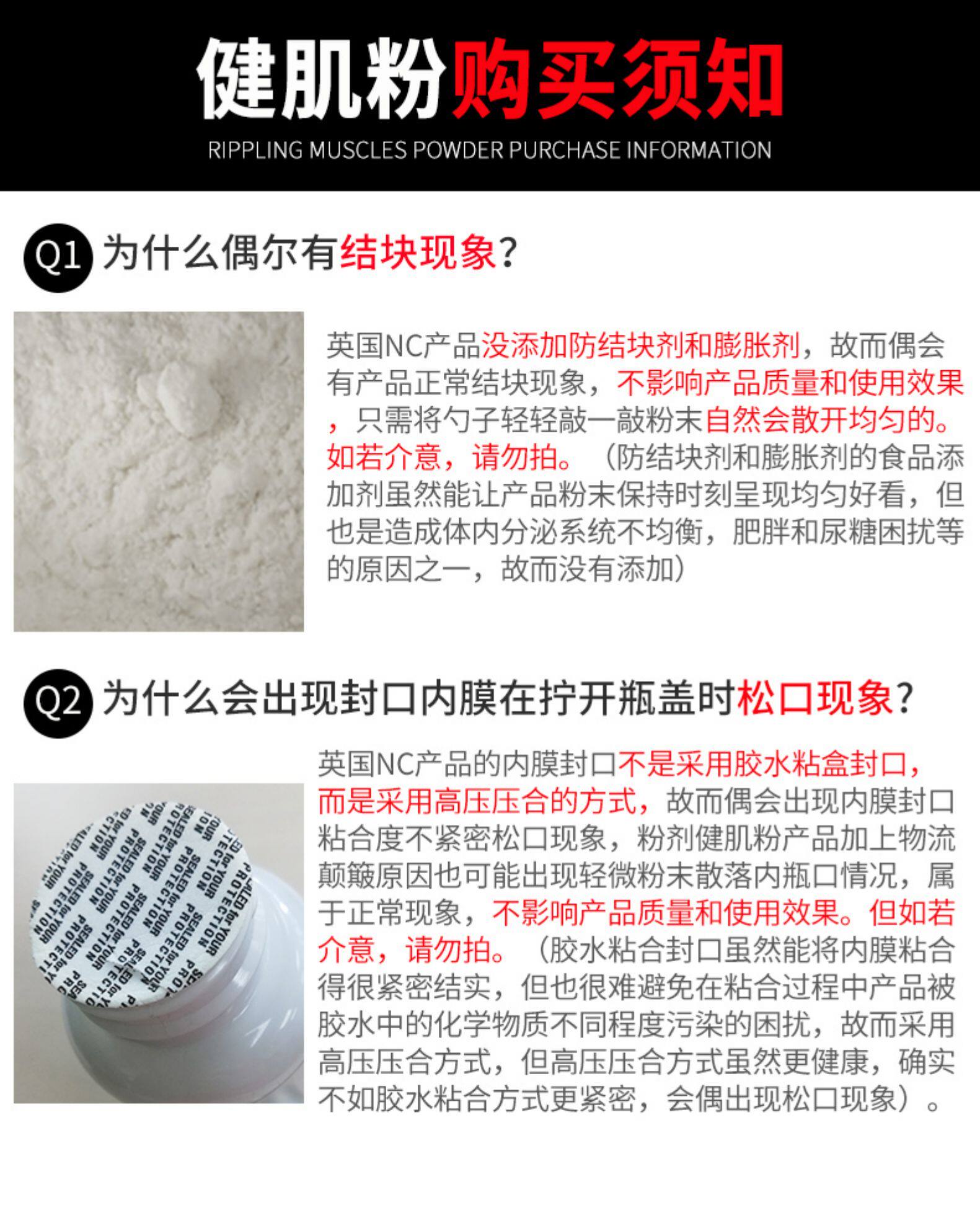 健肌粉购买须知

RIPPLING MUSCLES POWDER PURCHASE INFORMATION

Q1 为什么偶尔有结块现象？

英国NC产品没添加防结块剂和膨胀剂，故而偶会有产品正常结块现象，不影响产品质量和使用效果，只需将勺子轻轻敲一敲粉末自然会散开均匀的。如若介意，请勿拍。（防结块剂和膨胀剂的食品添加剂虽然能让产品粉末保持时刻呈现均匀好看，但也是造成体内分泌系统不均衡，肥胖和尿糖困扰等的原因之一，故而没有添加）

Q2 为什么会出现封口内膜在拧开瓶盖时松口现象？

SEALED for YOUR PROTECTION

英国NC产品的内膜封口不是采用胶水粘盒封口，而是采用高压压合的方式，故而偶会出现内膜封口粘合度不紧密松口现象，粉剂健肌粉产品加上物流颠簸原因也可能出现轻微粉末散落内瓶口情况，属于正常现象，不影响产品质量和使用效果。但如若介意，请勿拍。（胶水粘合封口虽然能将内膜粘合得很紧密结实，但也很难避免在粘合过程中产品被胶水中的化学物质不同程度污染的困扰，故而采用高压压合方式，但高压压合方式虽然更健康，确实不如胶水粘合方式更紧密，会偶出现松口现象）。