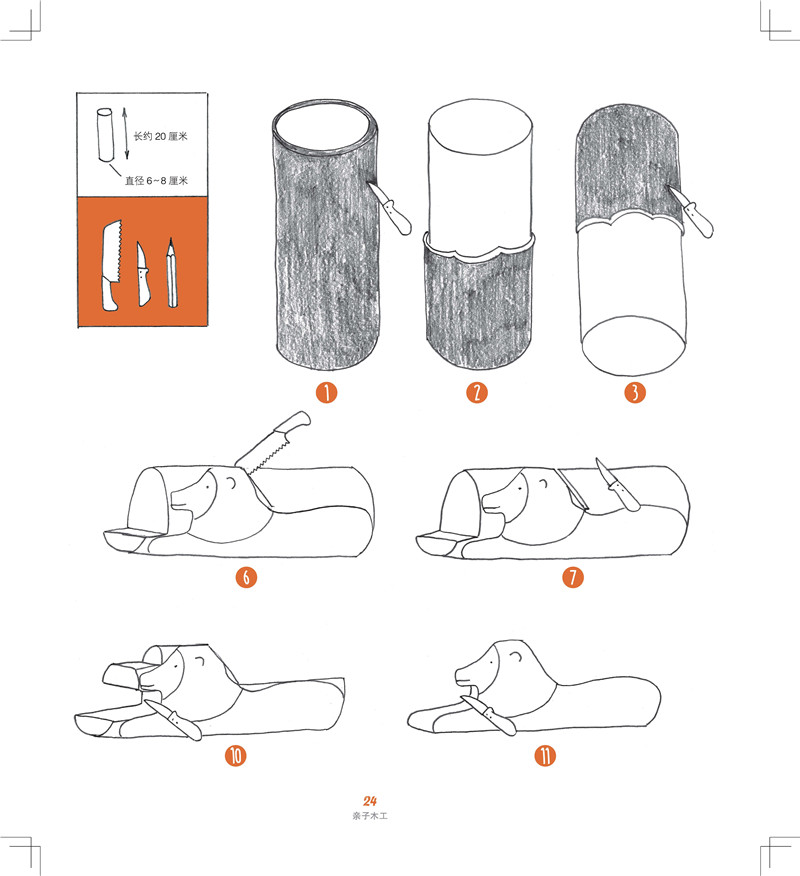 长约 20 厘米

直径 6~8 厘米

1

2

3

6

7

10

11

24
亲子木工