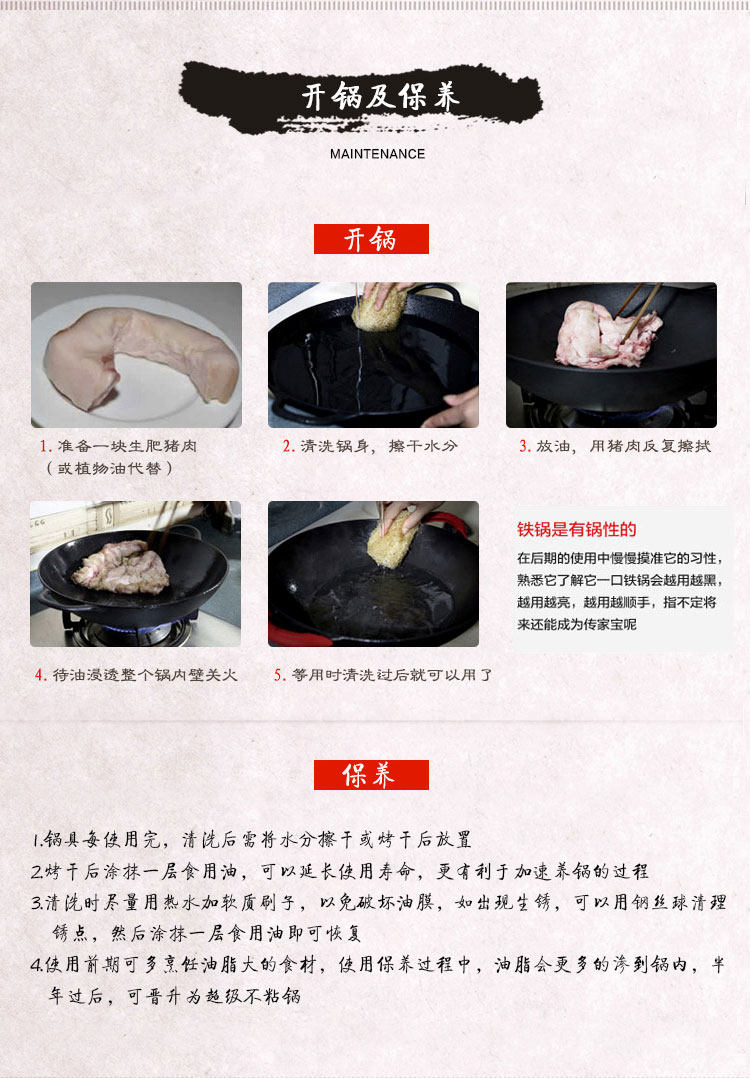 开锅及保养

MAINTENANCE

开锅

1. 准备一块生肥猪肉（或植物油代替）

2. 清洗锅身，擦干水分

3. 放油，用猪肉反复擦拭

4. 待油浸透整个锅内壁关火

5. 等用时清洗过后就可以用了

铁锅是有锅性的

在后期的使用中慢慢摸准它的习性，熟悉它了解它一口铁锅会越用越黑，越用越亮，越用越顺手，指不定将来还能成为传家宝呢

保养

1.锅具每使用完，清洗后需将水分擦干或烤干后放置

2.烤干后涂抹一层食用油，可以延长使用寿命，更有利于加速养锅的过程

3.清洗时尽量用热水加软质刷子，以免破坏油膜，如出现生锈，可以用钢丝球清理锈点，然后涂抹一层食用油即可恢复

4.使用前期可多烹饪油脂大的食材，使用保养过程中，油脂会更多的渗到锅内，半年过后，可晋升为超级不粘锅