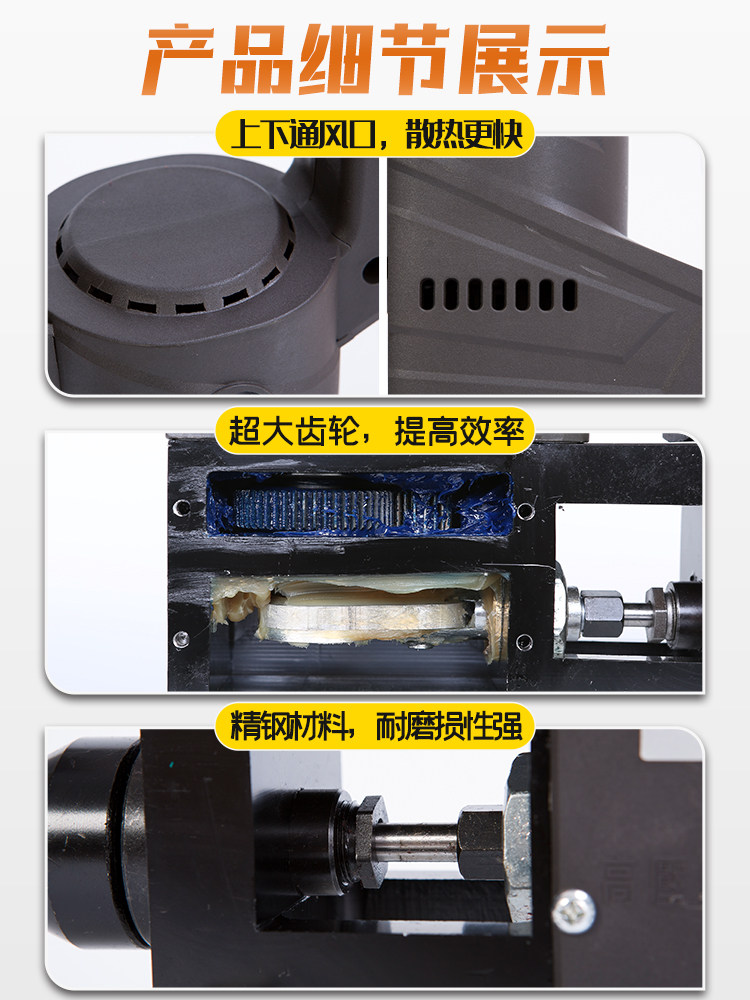 产品细节展示

上下通风口，散热更快

超大齿轮，提高效率

精钢材料，耐磨损性强