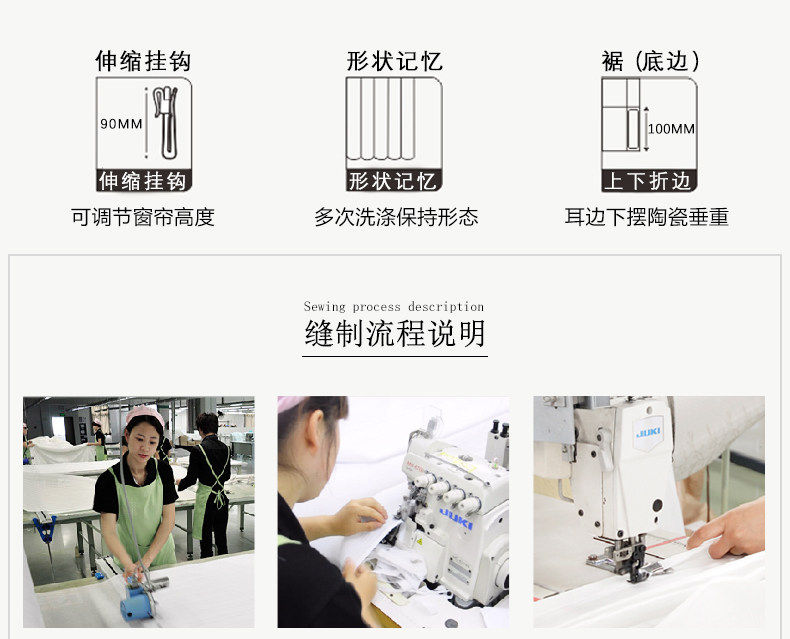 伸缩挂钩

90MM

伸缩挂钩

可调节窗帘高度

形状记忆

形状记忆

多次洗涤保持形态

裾（底边）

100MM

上下折边

耳边下摆陶瓷垂重

Sewing process description

缝制流程说明

JUKI

JUKI