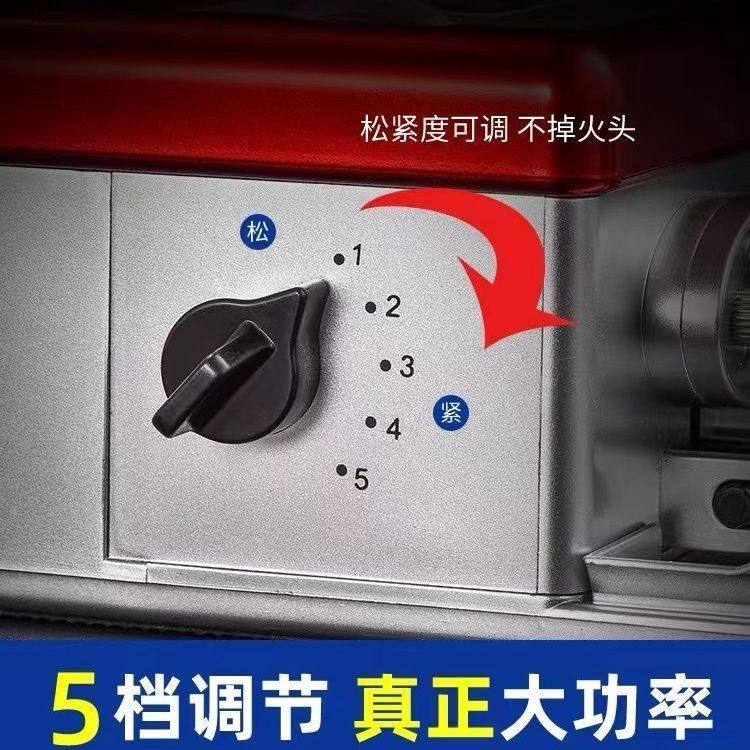 松紧度可调 不掉火头

松

1

2

3

紧

4

5

5档调节 真正大功率