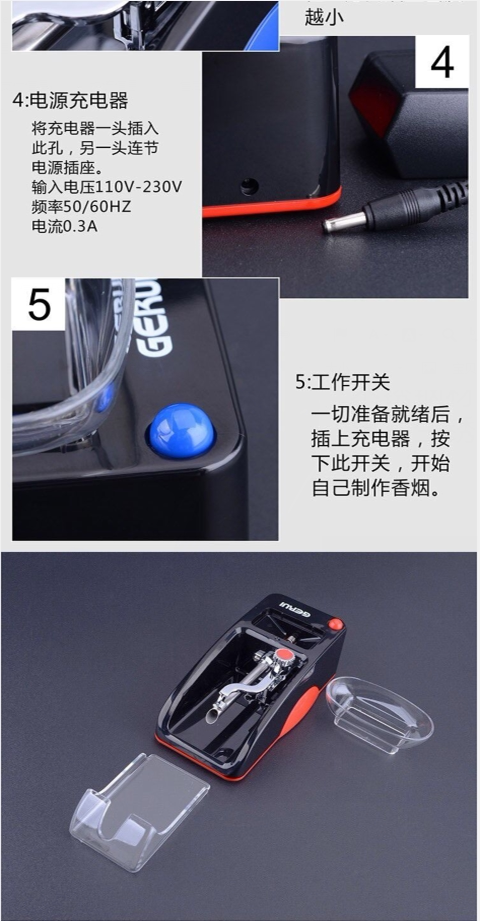 越小

4

4:电源充电器

将充电器一头插入此孔，另一头连节电源插座。
输入电压110V-230V
频率50/60HZ
电流0.3A

5

GERUI

5:工作开关

一切准备就绪后，插上充电器，按下此开关，开始自己制作香烟。

GERUI