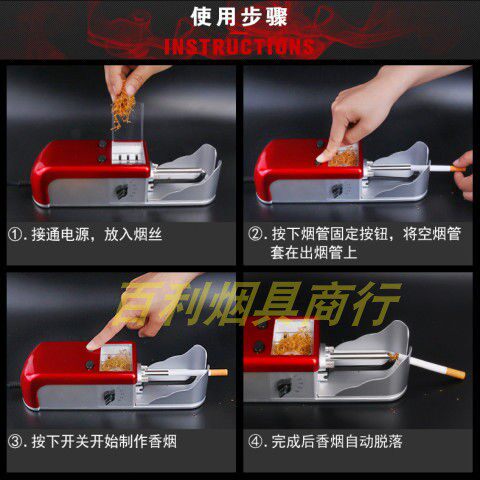 使用步骤
INSTRUCTIONS

①. 接通电源，放入烟丝

②. 按下烟管固定按钮，将空烟管套在出烟管上

百利烟具商行

③. 按下开关开始制作香烟

④. 完成后香烟自动脱落