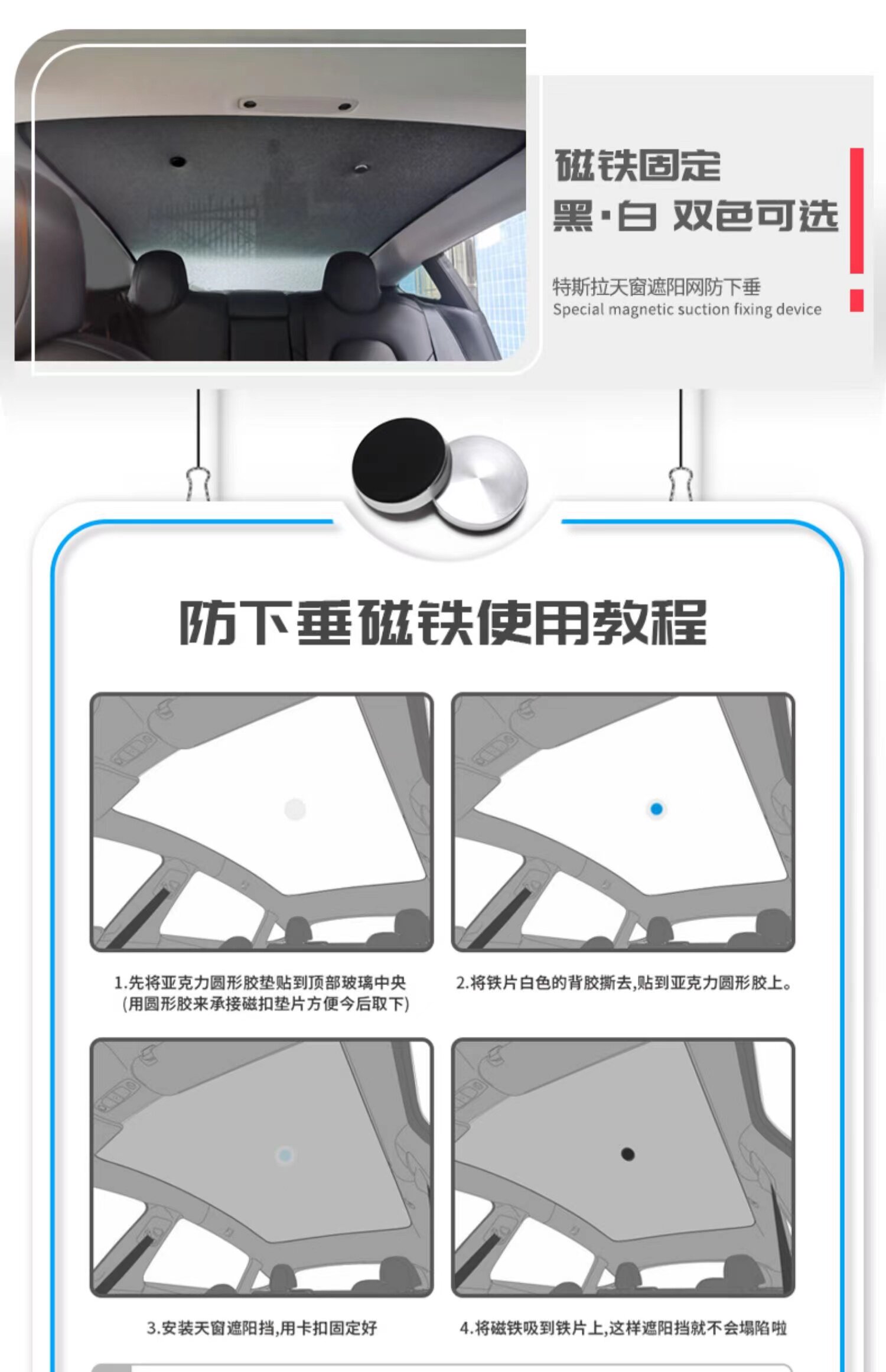 磁铁固定
黑·白 双色可选

特斯拉天窗遮阳网防下垂
Special magnetic suction fixing device

防下垂磁铁使用教程

1.先将亚克力圆形胶垫贴到顶部玻璃中央
(用圆形胶来承接磁扣垫片方便今后取下)

2.将铁片白色的背胶撕去,贴到亚克力圆形胶上。

3.安装天窗遮阳挡,用卡扣固定好

4.将磁铁吸到铁片上,这样遮阳挡就不会塌陷啦