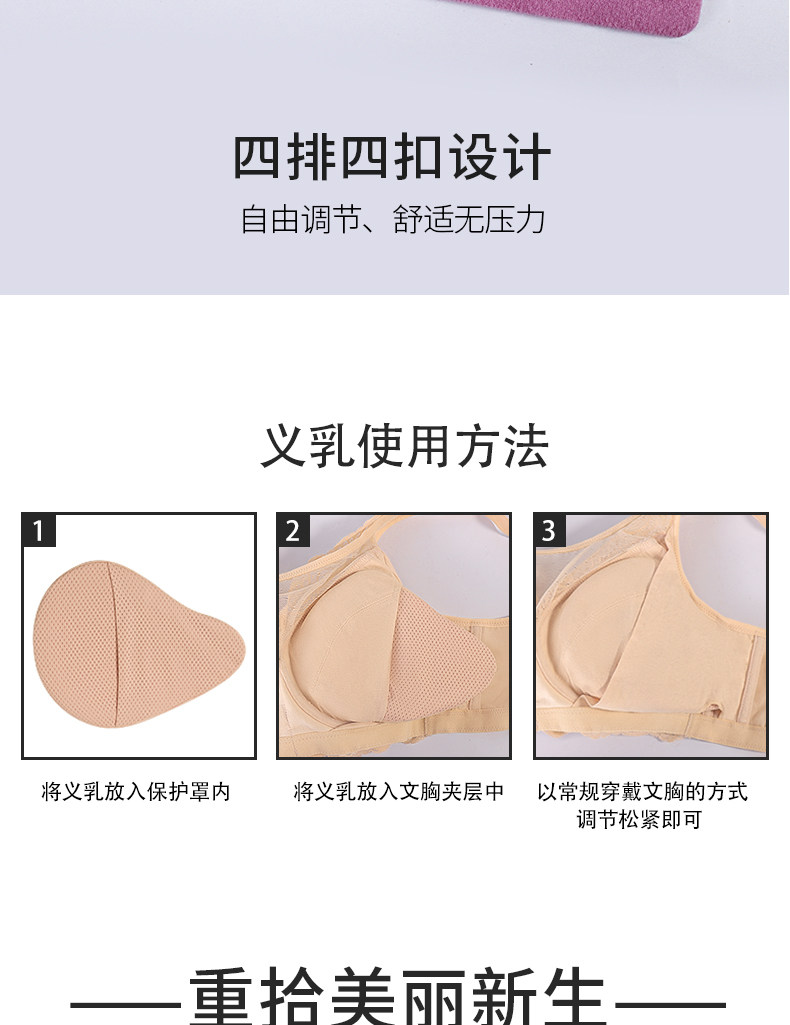 四排四扣设计

自由调节、舒适无压力

义乳使用方法

1

将义乳放入保护罩内

2

将义乳放入文胸夹层中

3

以常规穿戴文胸的方式调节松紧即可

——重拾美丽新生——