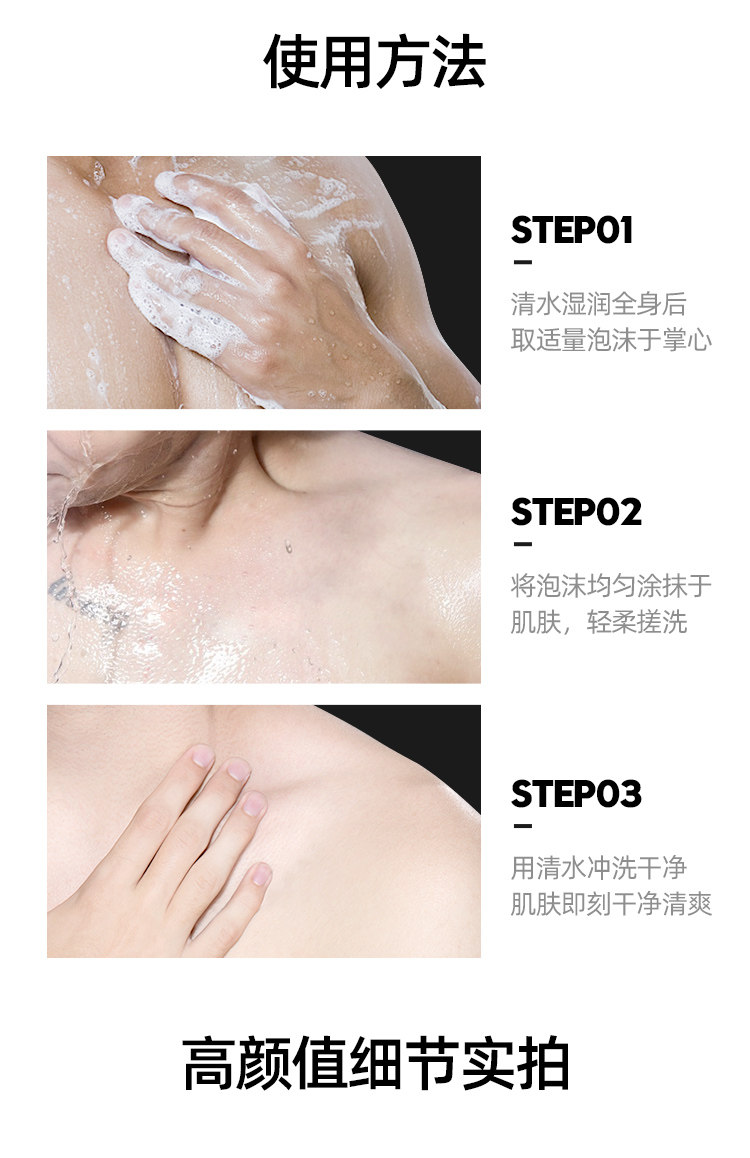 使用方法

STEP01

清水湿润全身后
取适量泡沫于掌心

STEP02

将泡沫均匀涂抹于
肌肤，轻柔搓洗

STEP03

用清水冲洗干净
肌肤即刻干净清爽

高颜值细节实拍