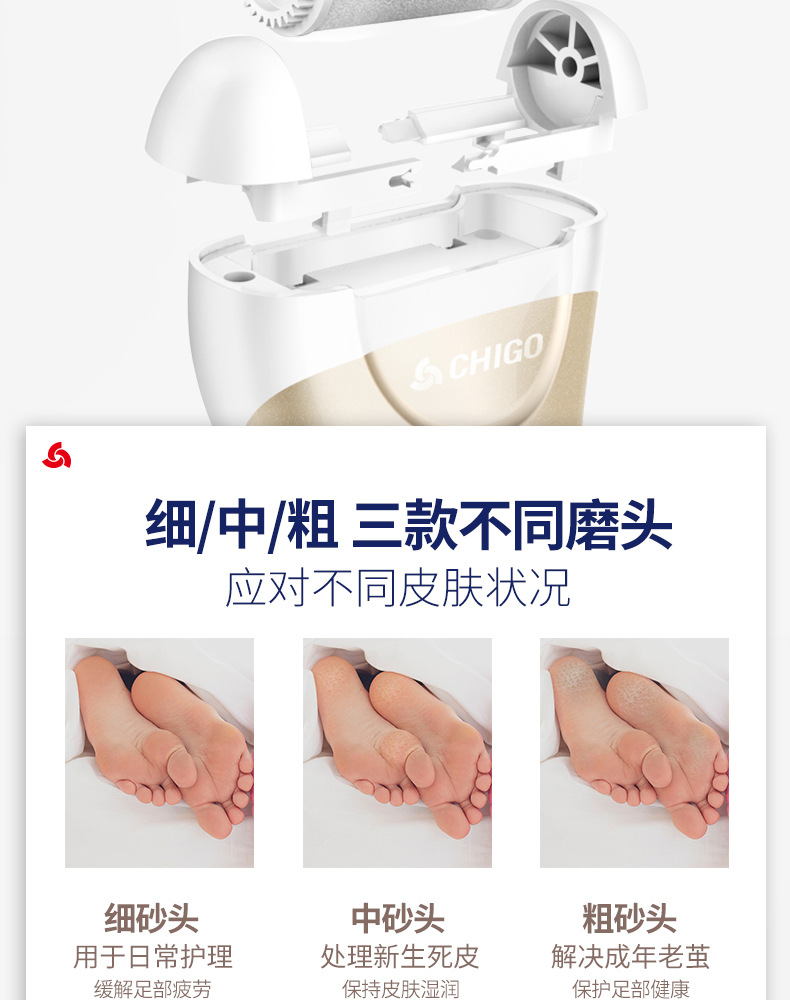 CHIGO

细/中/粗 三款不同磨头
应对不同皮肤状况

细砂头
用于日常护理
缓解足部疲劳

中砂头
处理新生死皮
保持皮肤湿润

粗砂头
解决成年老茧
保护足部健康