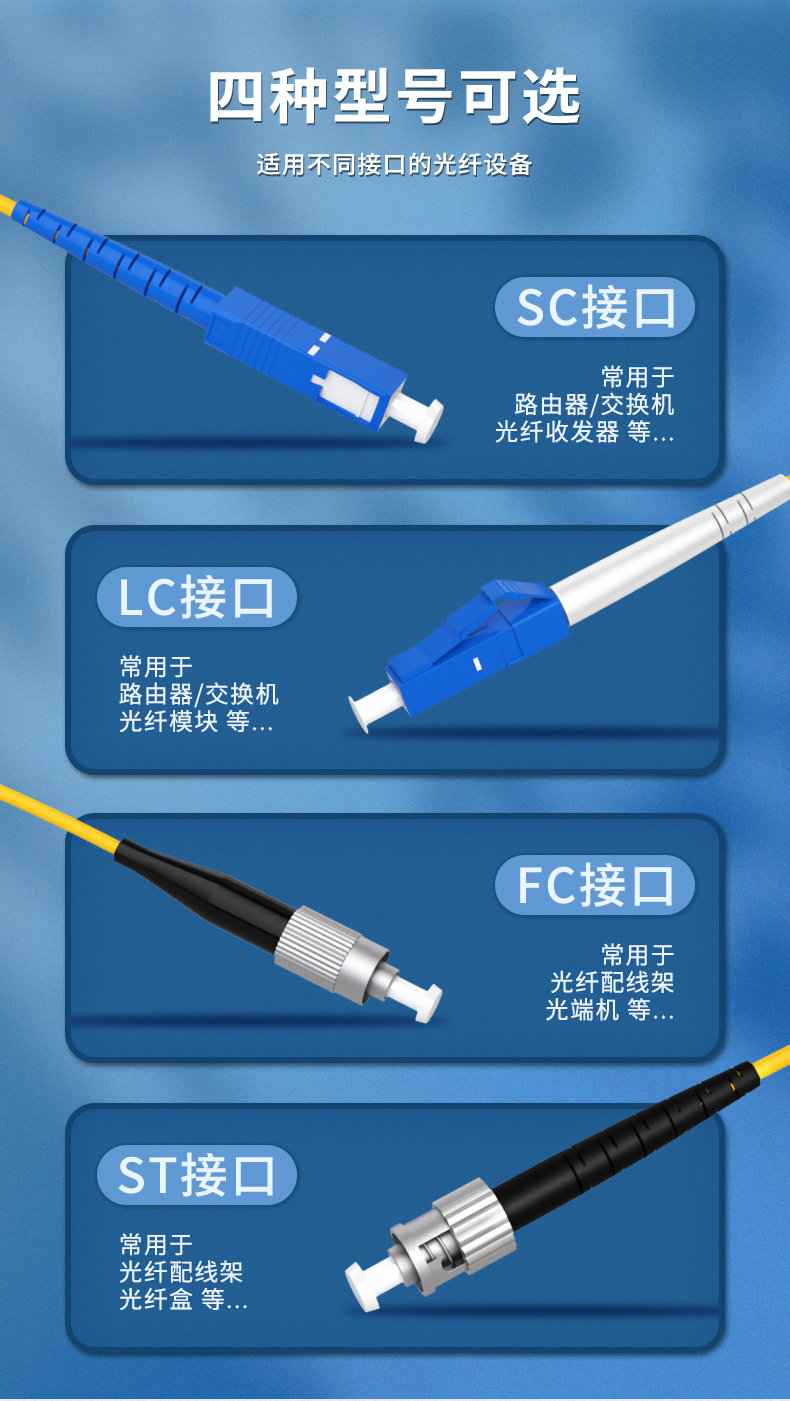 四种型号可选

适用不同接口的光纤设备

SC接口

常用于
路由器/交换机
光纤收发器 等...

LC接口

常用于
路由器/交换机
光纤模块 等...

FC接口

常用于
光纤配线架
光端机 等...

ST接口

常用于
光纤配线架
光纤盒 等...