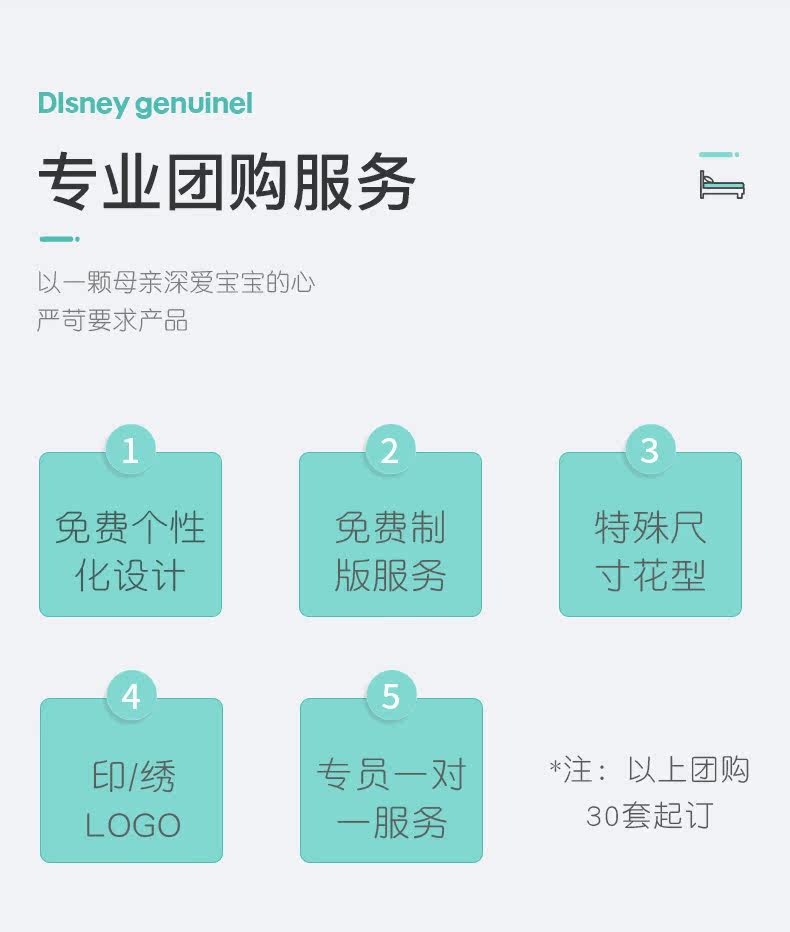 DIsney genuinel

专业团购服务

以一颗母亲深爱宝宝的心
严苛要求产品

1
免费个性化设计

2
免费制版服务

3
特殊尺寸花型

4
印/绣LOGO

5
专员一对一服务

*注：以上团购30套起订