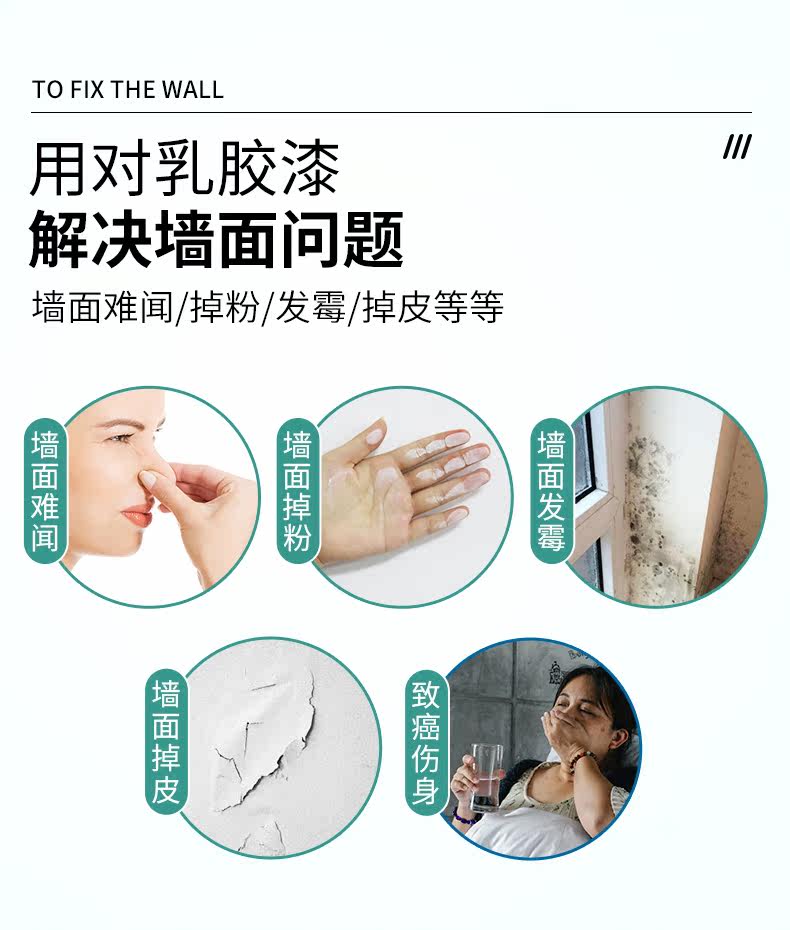 TO FIX THE WALL

///

用对乳胶漆
解决墙面问题

墙面难闻/掉粉/发霉/掉皮等等

墙面难闻

墙面掉粉

墙面发霉

墙面掉皮

致癌伤身