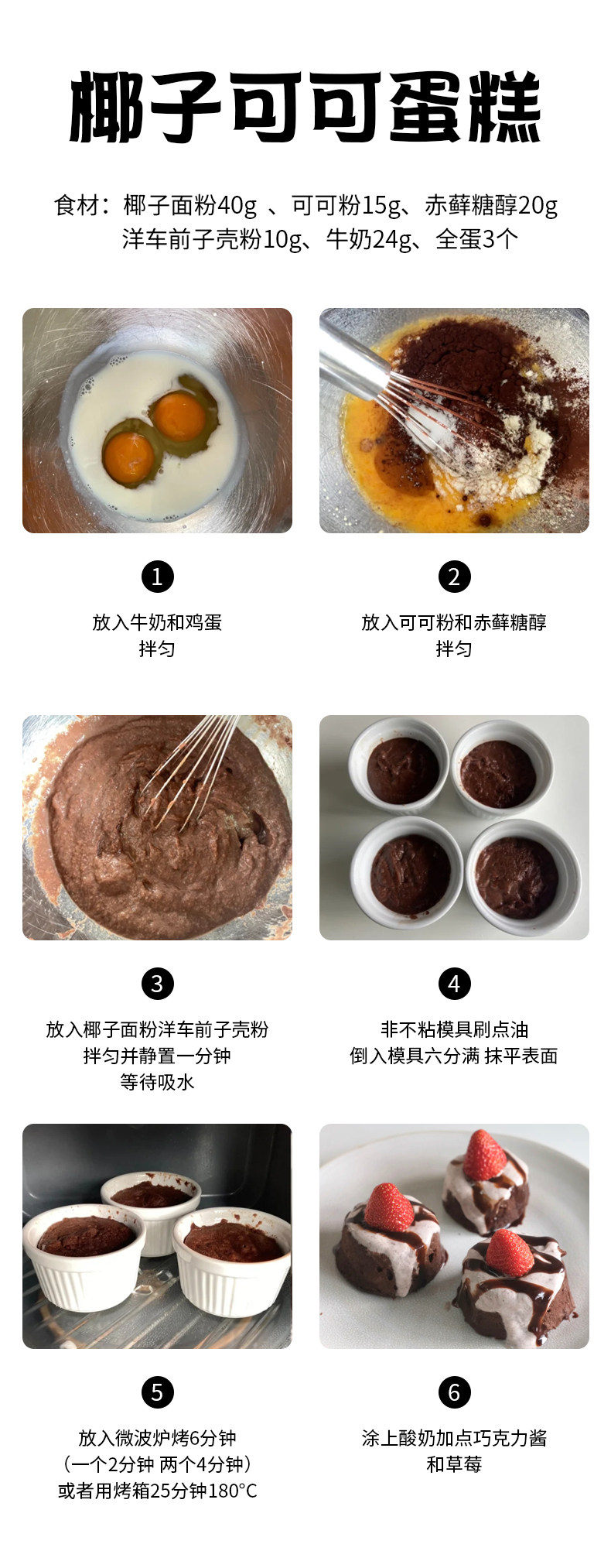 椰子可可蛋糕

食材：椰子面粉40g 、可可粉15g、赤藓糖醇20g
洋车前子壳粉10g、牛奶24g、全蛋3个

1
放入牛奶和鸡蛋
拌匀

2
放入可可粉和赤藓糖醇
拌匀

3
放入椰子面粉洋车前子壳粉
拌匀并静置一分钟
等待吸水

4
非不粘模具刷点油
倒入模具六分满 抹平表面

5
放入微波炉烤6分钟
（一个2分钟 两个4分钟）
或者用烤箱25分钟180°C

6
涂上酸奶加点巧克力酱
和草莓