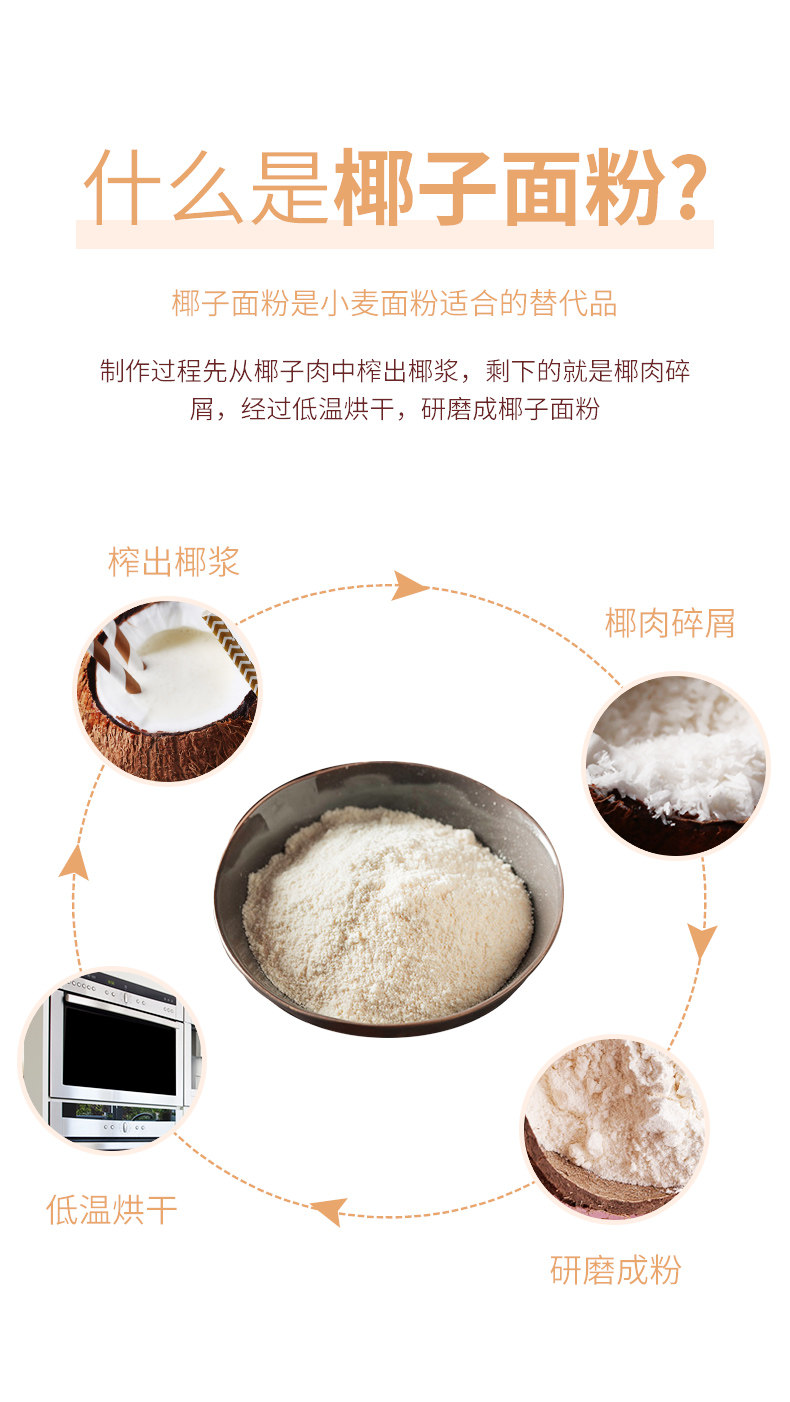 什么是椰子面粉?

椰子面粉是小麦面粉适合的替代品

制作过程先从椰子肉中榨出椰浆，剩下的就是椰肉碎屑，经过低温烘干，研磨成椰子面粉

榨出椰浆

椰肉碎屑

研磨成粉

低温烘干