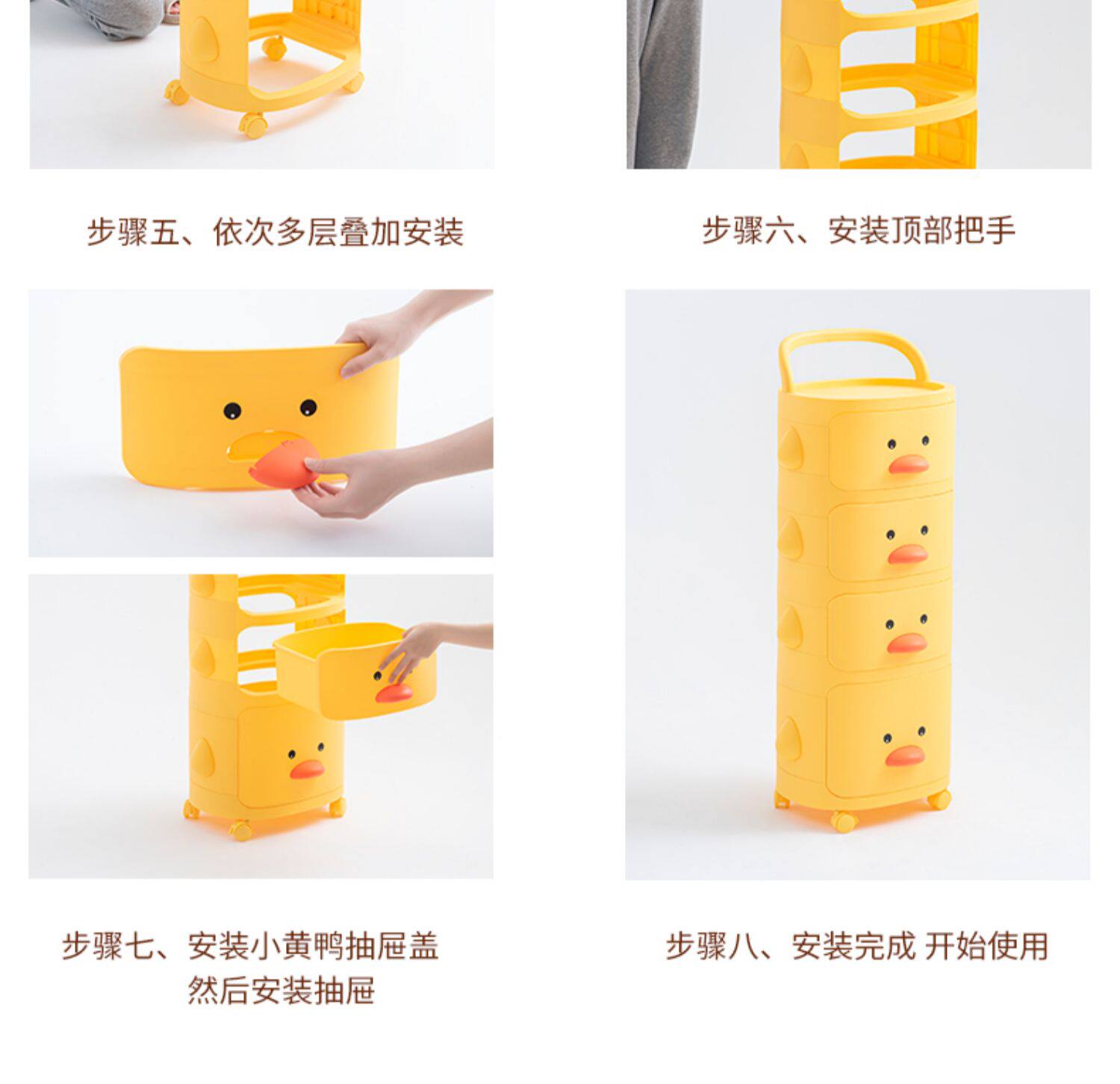 步骤五、依次多层叠加安装

步骤六、安装顶部把手

步骤七、安装小黄鸭抽屉盖
然后安装抽屉

步骤八、安装完成 开始使用