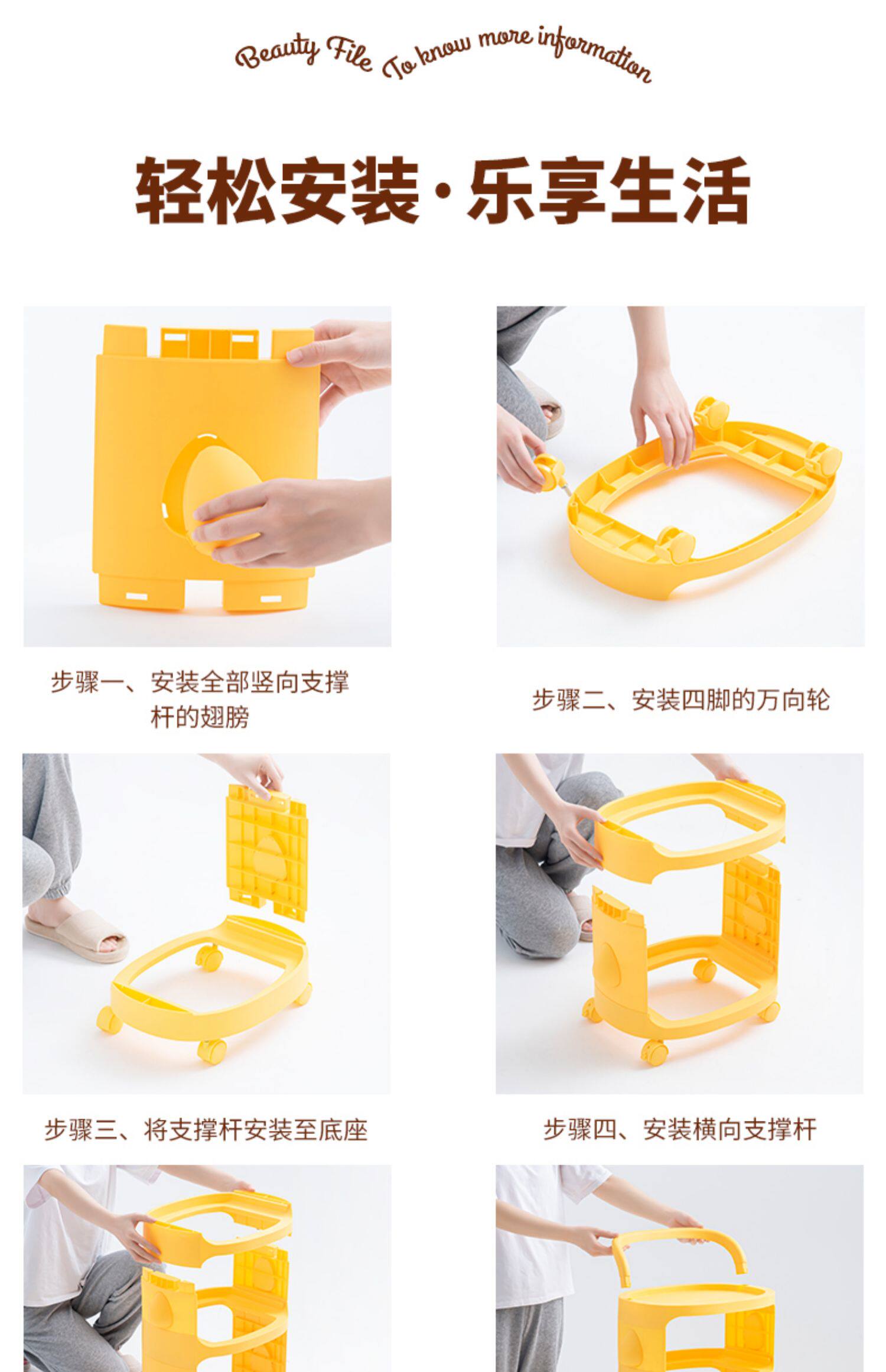 Beauty File To know more information

轻松安装·乐享生活

步骤一、安装全部竖向支撑杆的翅膀

步骤二、安装四脚的万向轮

步骤三、将支撑杆安装至底座

步骤四、安装横向支撑杆