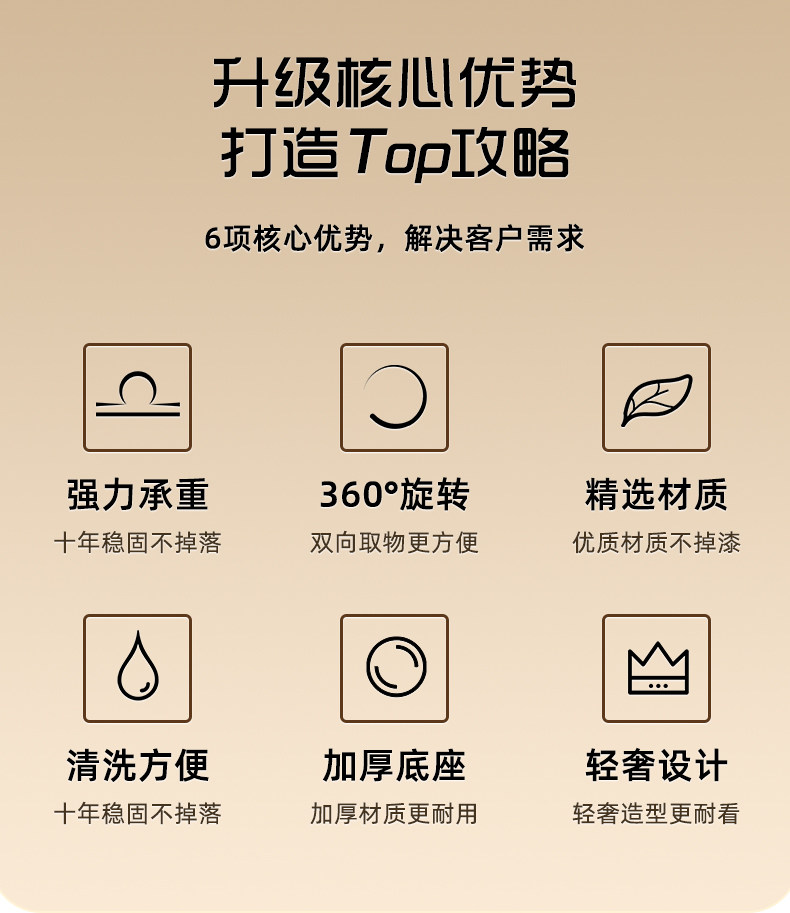 升级核心优势
打造Top攻略

6项核心优势，解决客户需求

强力承重
十年稳固不掉落

360°旋转
双向取物更方便

精选材质
优质材质不掉漆

清洗方便
十年稳固不掉落

加厚底座
加厚材质更耐用

轻奢设计
轻奢造型更耐看