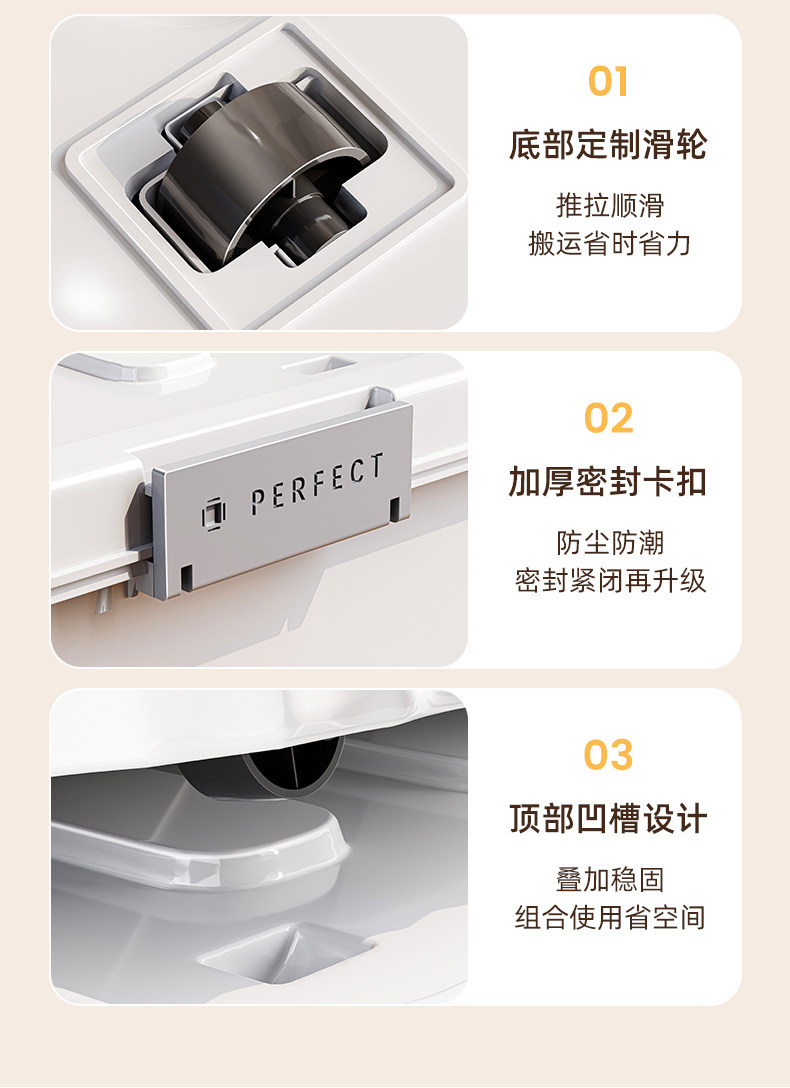 01

底部定制滑轮

推拉顺滑
搬运省时省力

PERFECT

02

加厚密封卡扣

防尘防潮
密封紧闭再升级

03

顶部凹槽设计

叠加稳固
组合使用省空间