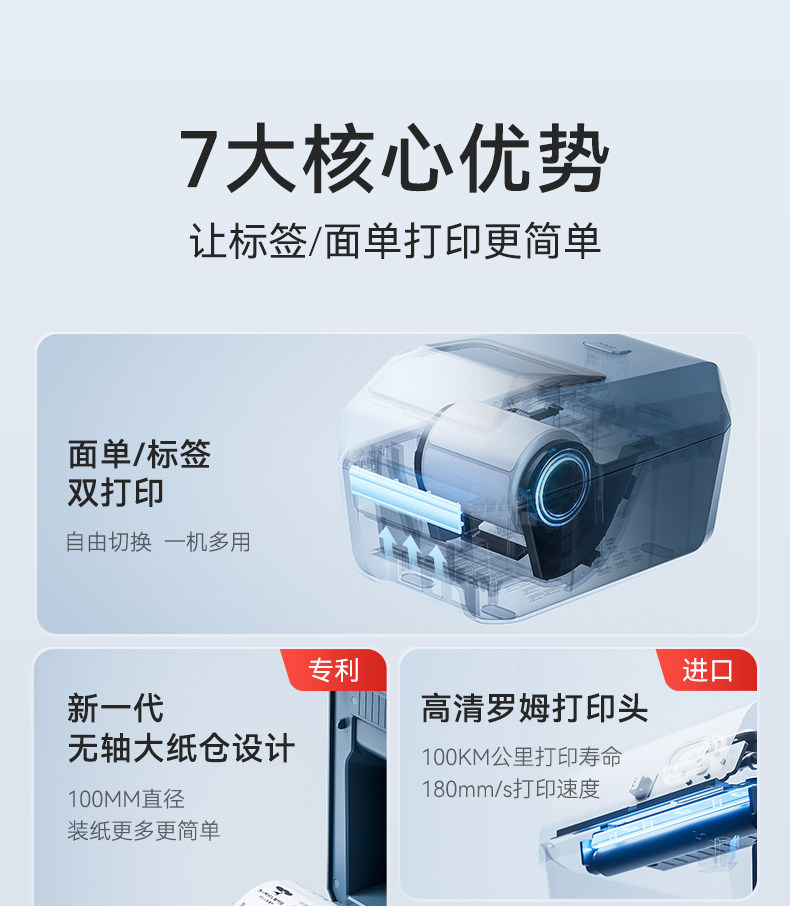 7大核心优势
让标签/面单打印更简单

面单/标签
双打印
自由切换 一机多用

专利
新一代
无轴大纸仓设计
100MM直径
装纸更多更简单

进口
高清罗姆打印头
100KM公里打印寿命
180mm/s打印速度