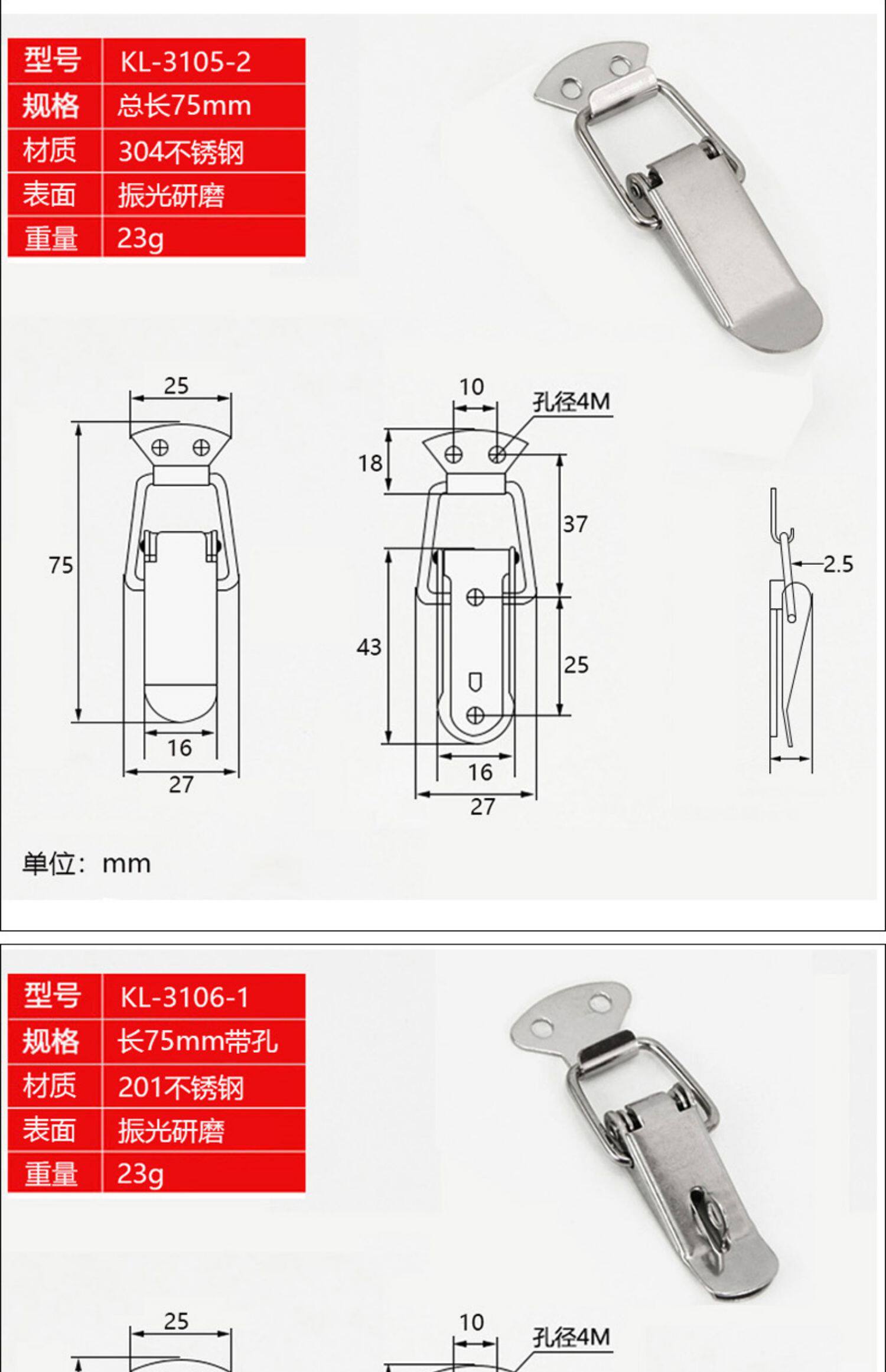 | 型号 | KL-3105-2 |
|---|---|
| 规格 | 总长75mm |
| 材质 | 304不锈钢 |
| 表面 | 振光研磨 |
| 重量 | 23g |

25
75
16
27

10
孔径4M
18
37
43
25
16
27

2.5

单位：mm

| 型号 | KL-3106-1 |
|---|---|
| 规格 | 长75mm带孔 |
| 材质 | 201不锈钢 |
| 表面 | 振光研磨 |
| 重量 | 23g |

25

10
孔径4M