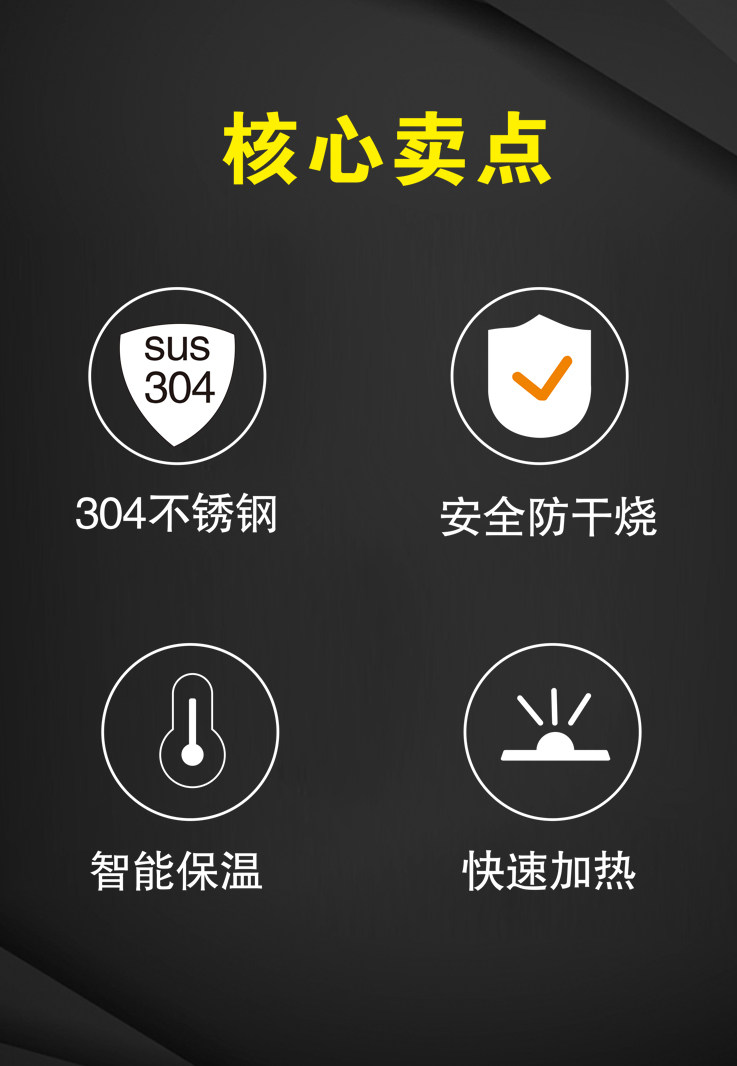 核心卖点

SUS
304

304不锈钢

安全防干烧

智能保温

快速加热