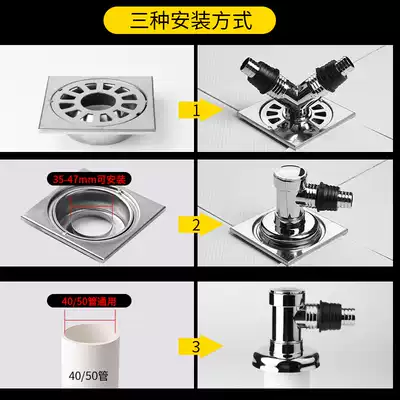 三种安装方式

1

35-47mm可安装

2

40/50管通用

40/50管

3