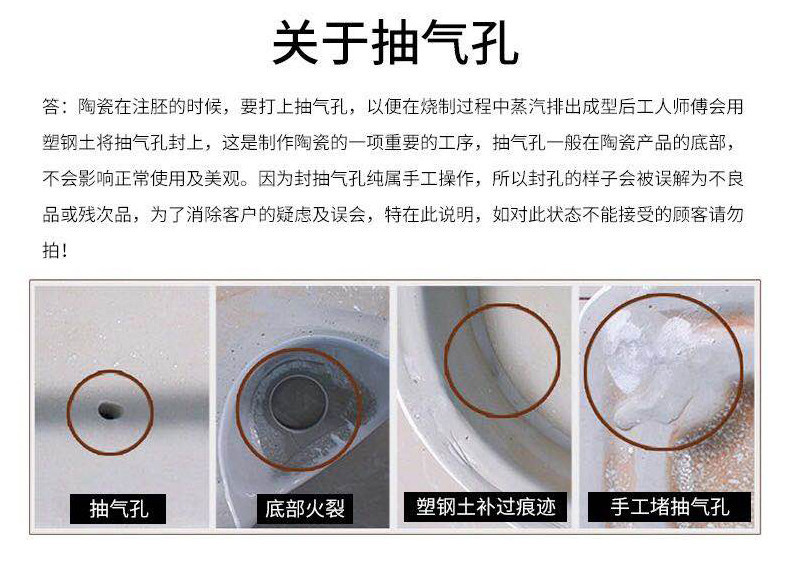 关于抽气孔

答：陶瓷在注胚的时候，要打上抽气孔，以便在烧制过程中蒸汽排出成型后工人师傅会用塑钢土将抽气孔封上，这是制作陶瓷的一项重要的工序，抽气孔一般在陶瓷产品的底部，不会影响正常使用及美观。因为封抽气孔纯属手工操作，所以封孔的样子会被误解为不良品或残次品，为了消除客户的疑虑及误会，特在此说明，如对此状态不能接受的顾客请勿拍！

抽气孔

底部火裂

塑钢土补过痕迹

手工堵抽气孔