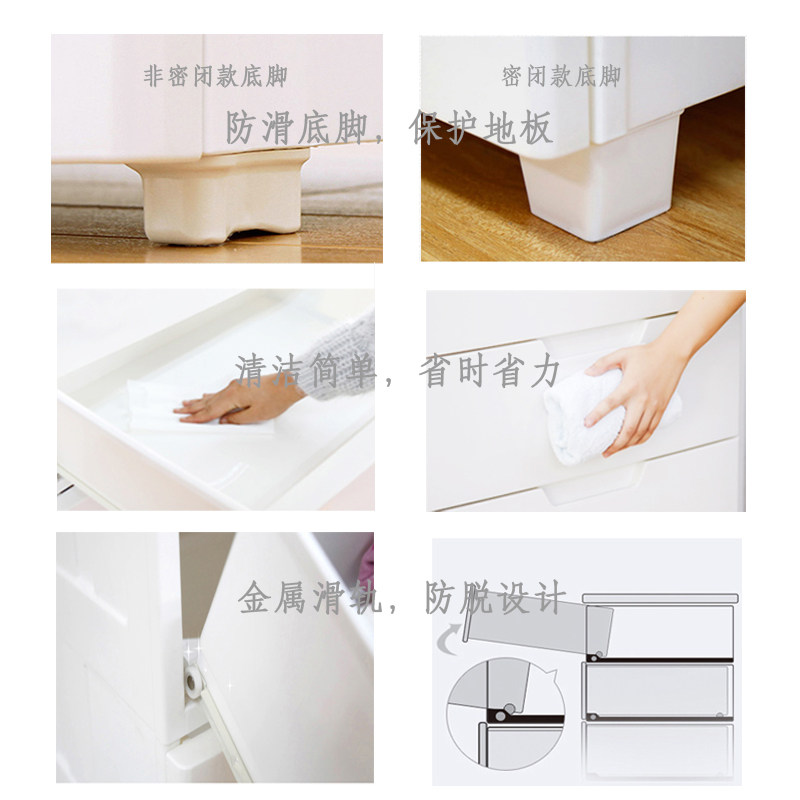 非密闭款底脚

密闭款底脚

防滑底脚，保护地板

清洁简单，省时省力

金属滑轨，防脱设计