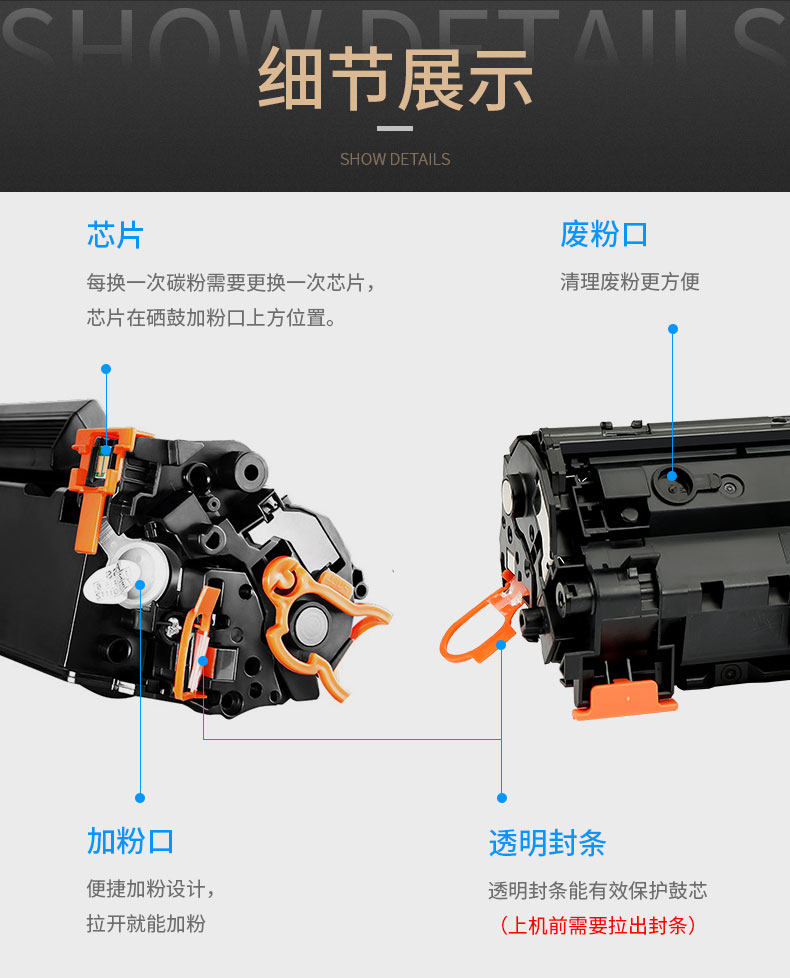 SHOW DETAILS

细节展示

SHOW DETAILS

芯片

每换一次碳粉需要更换一次芯片，芯片在硒鼓加粉口上方位置。

废粉口

清理废粉更方便

加粉口

便捷加粉设计，拉开就能加粉

透明封条

透明封条能有效保护鼓芯

（上机前需要拉出封条）