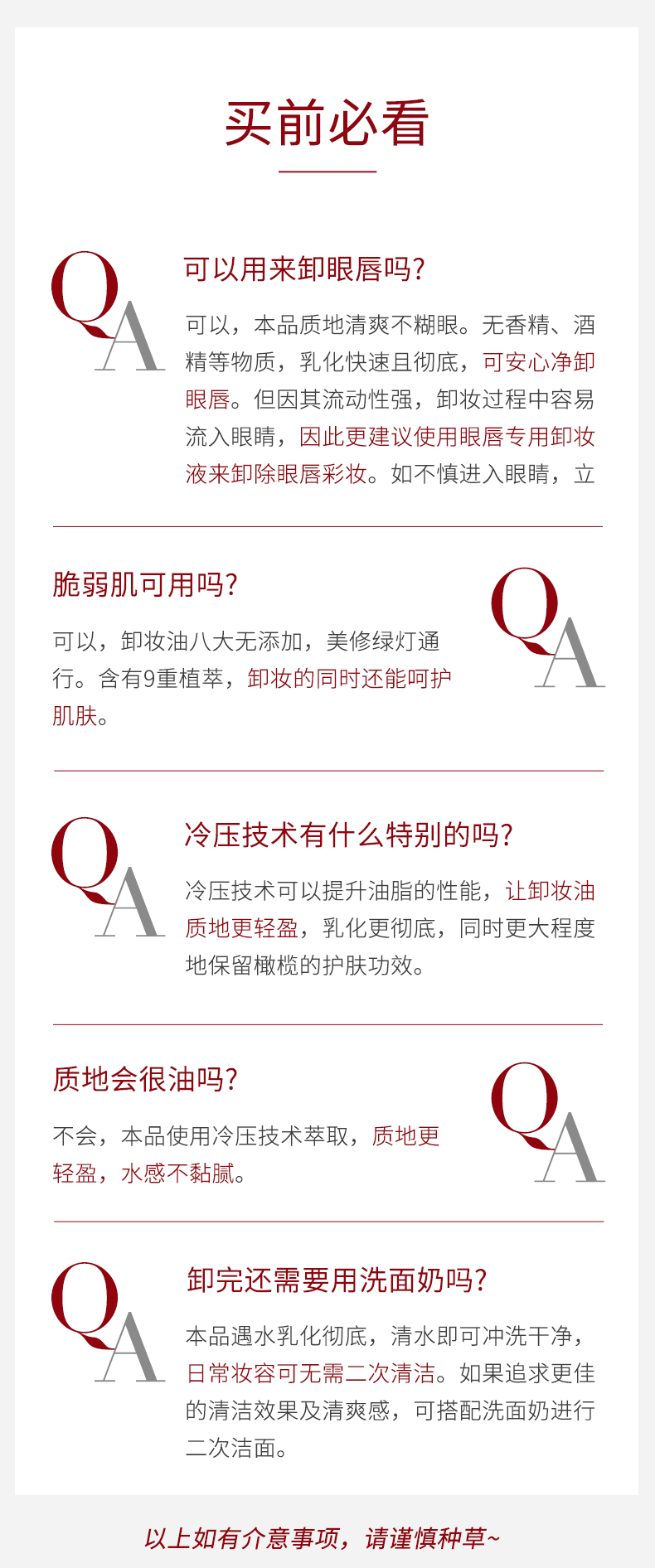 买前必看

QA

可以用来卸眼唇吗?

可以，本品质地清爽不糊眼。无香精、酒精等物质，乳化快速且彻底，可安心净卸眼唇。但因其流动性强，卸妆过程中容易流入眼睛，因此更建议使用眼唇专用卸妆液来卸除眼唇彩妆。如不慎进入眼睛，立

脆弱肌可用吗?

可以，卸妆油八大无添加，美修绿灯通行。含有9重植萃，卸妆的同时还能呵护肌肤。

QA

QA

冷压技术有什么特别的吗?

冷压技术可以提升油脂的性能，让卸妆油质地更轻盈，乳化更彻底，同时更大程度地保留橄榄的护肤功效。

质地会很油吗?

不会，本品使用冷压技术萃取，质地更轻盈，水感不黏腻。

QA

QA

卸完还需要用洗面奶吗?

本品遇水乳化彻底，清水即可冲洗干净，日常妆容可无需二次清洁。如果追求更佳的清洁效果及清爽感，可搭配洗面奶进行二次洁面。

以上如有介意事项，请谨慎种草~