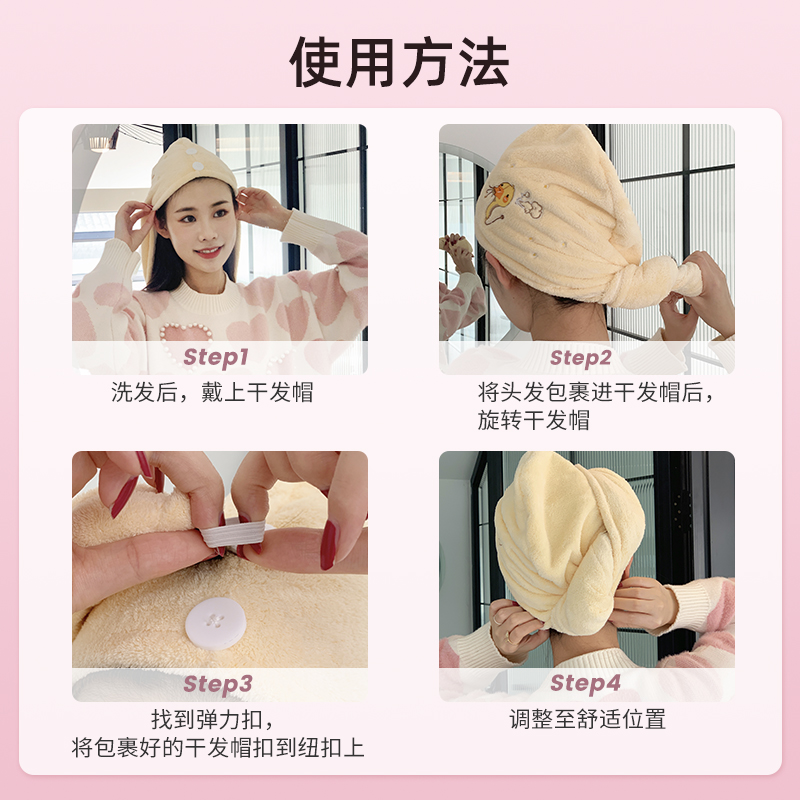 使用方法

Step1
洗发后，戴上干发帽

Step2
将头发包裹进干发帽后，旋转干发帽

Step3
找到弹力扣，将包裹好的干发帽扣到纽扣上

Step4
调整至舒适位置