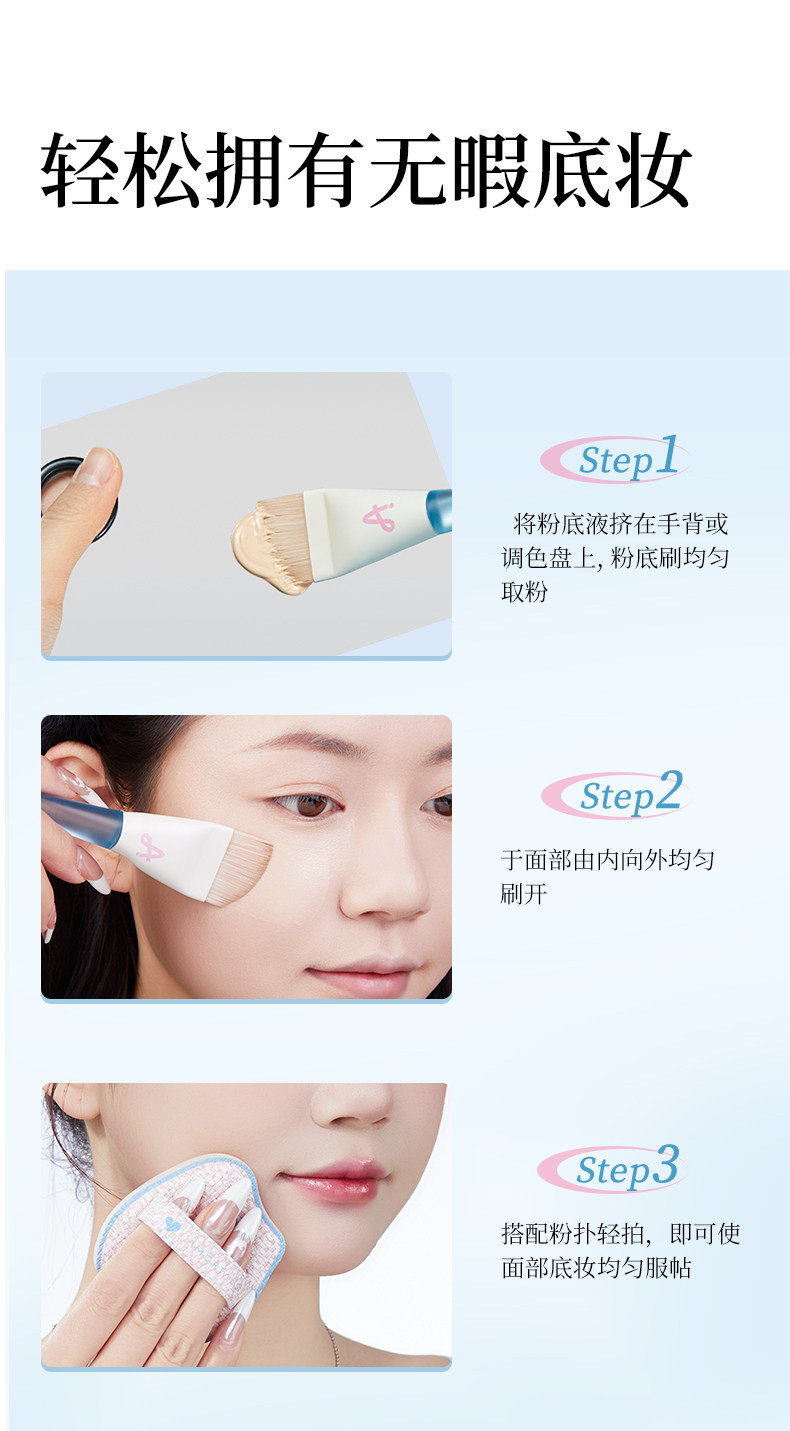 轻松拥有无暇底妆

Step1

将粉底液挤在手背或调色盘上, 粉底刷均匀取粉

Step2

于面部由内向外均匀刷开

Step3

搭配粉扑轻拍，即可使面部底妆均匀服帖