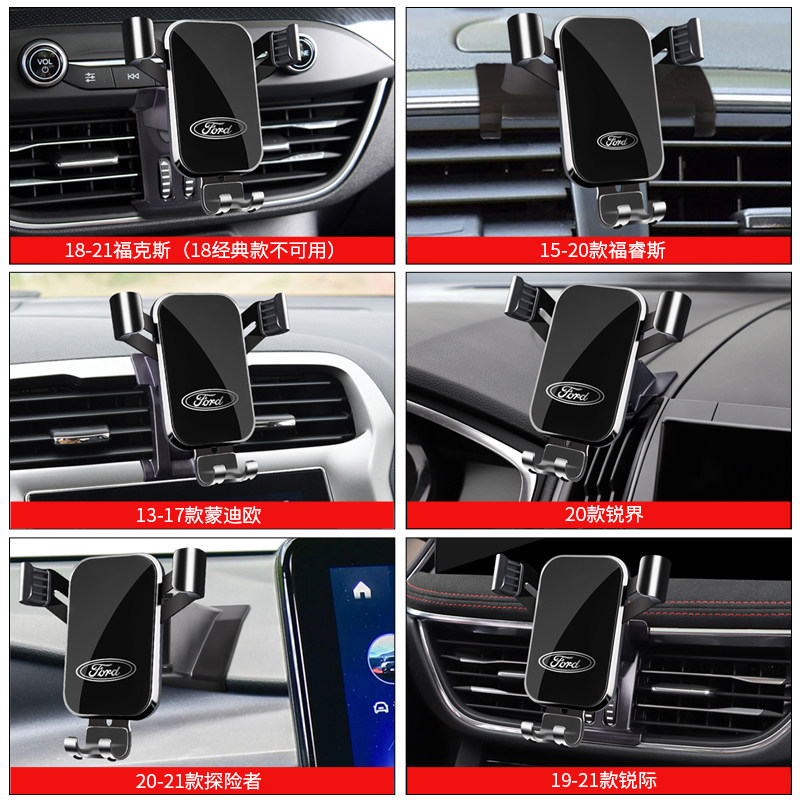 VOL

Ford

18-21福克斯（18经典款不可用）

Ford

15-20款福睿斯

Ford

13-17款蒙迪欧

Ford

20款锐界

Ford

20-21款探险者

Ford

19-21款锐际