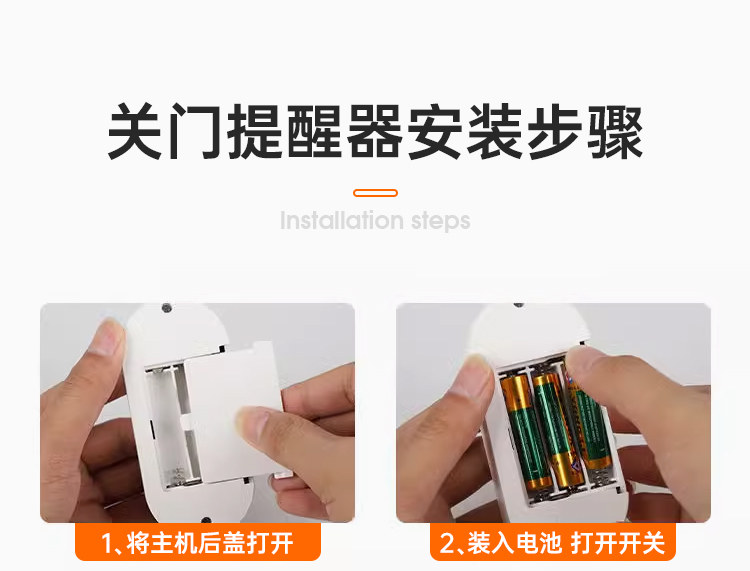 关门提醒器安装步骤

Installation steps

1、将主机后盖打开

2、装入电池 打开开关