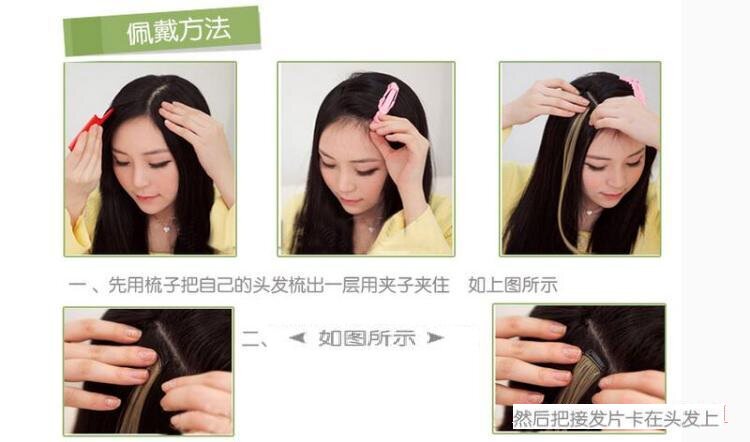 佩戴方法

一、先用梳子把自己的头发梳出一层用夹子夹住　如上图所示

二、◄ 如图所示 ►

然后把接发片卡在头发上